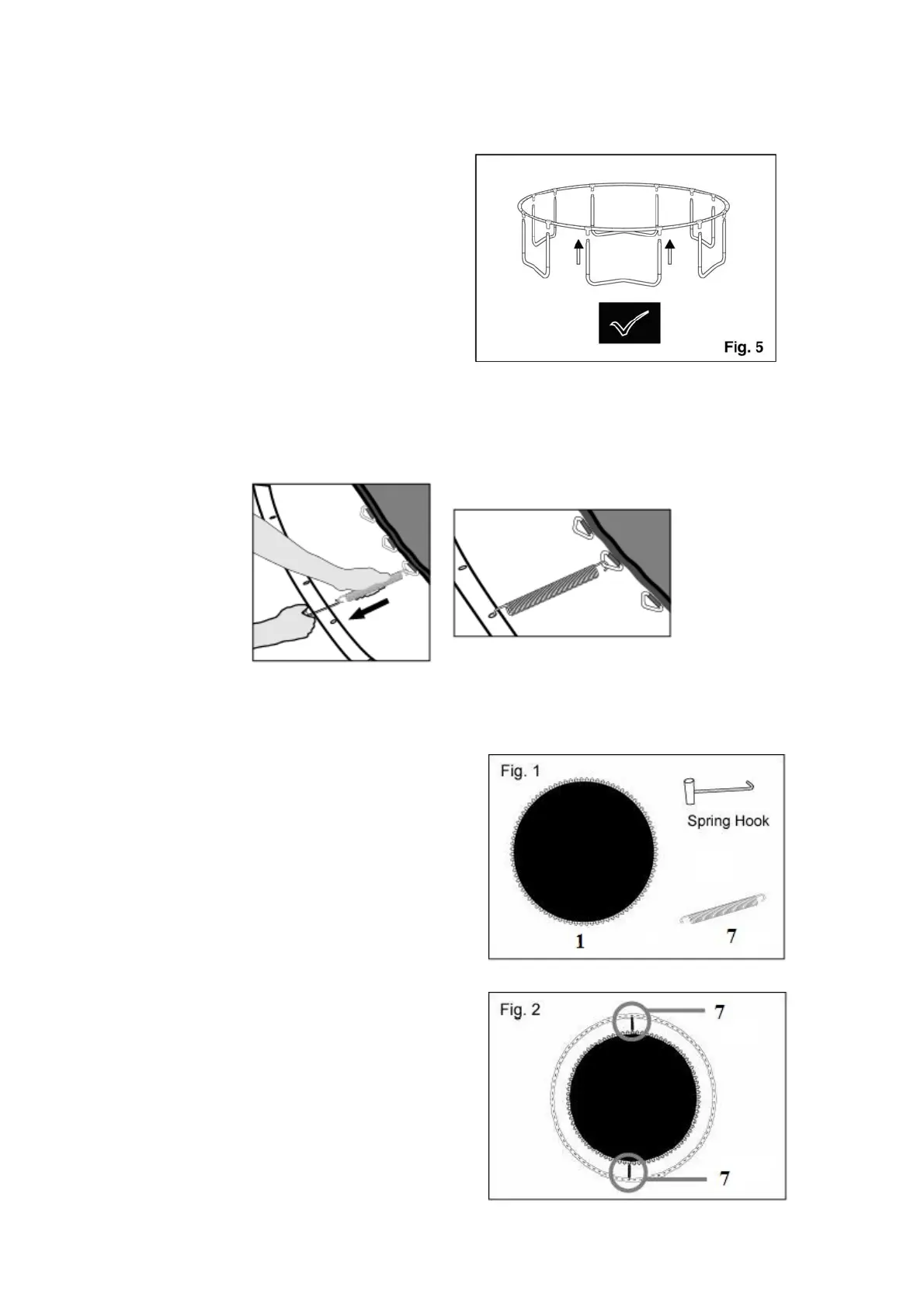 Fig. 5

Fig. 1

Spring Hook

1

7

Fig. 2

7

7