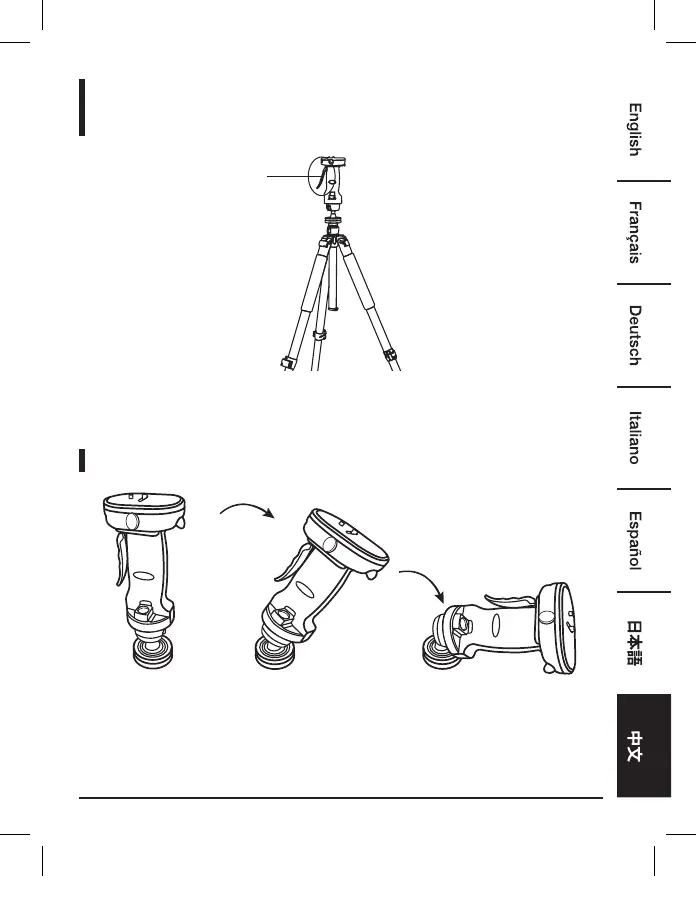 English
Français
Deutsch
Italiano
Español
日本語
中文