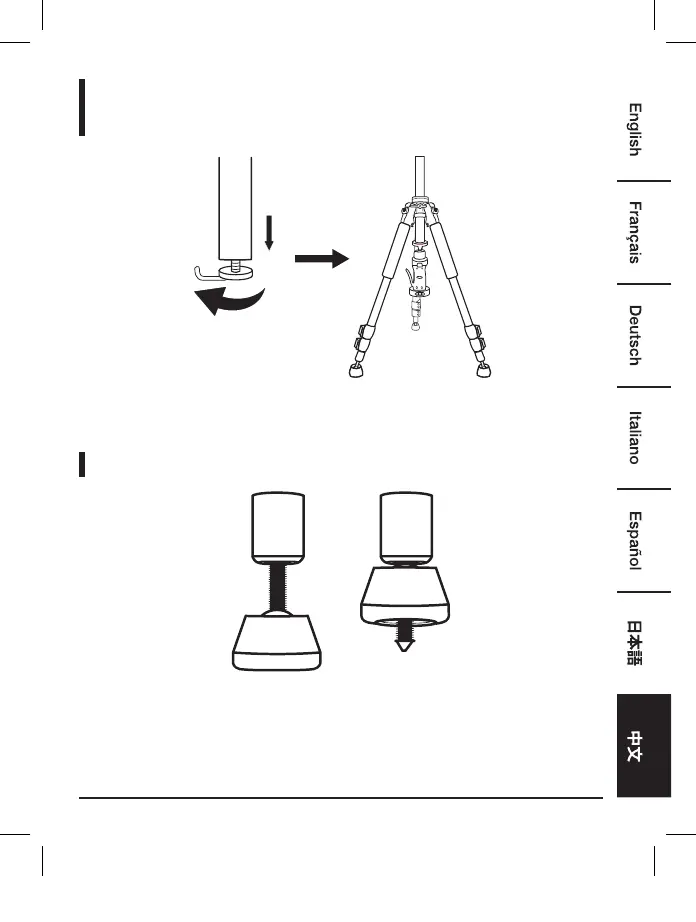 English

Français

Deutsch

Italiano

Español

日本語

中文