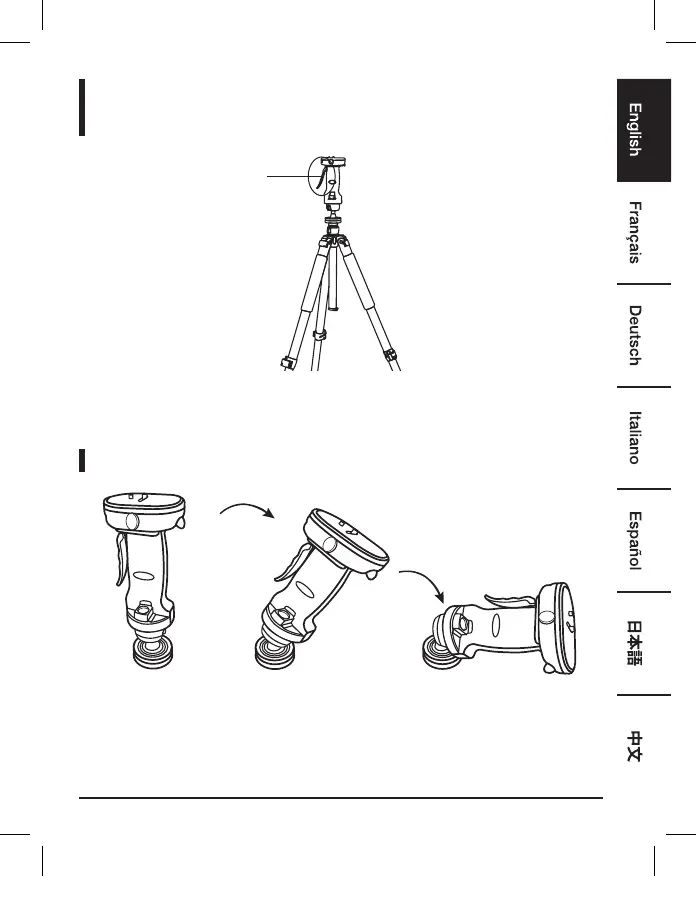 English

Français

Deutsch

Italiano

Español

日本語

中文