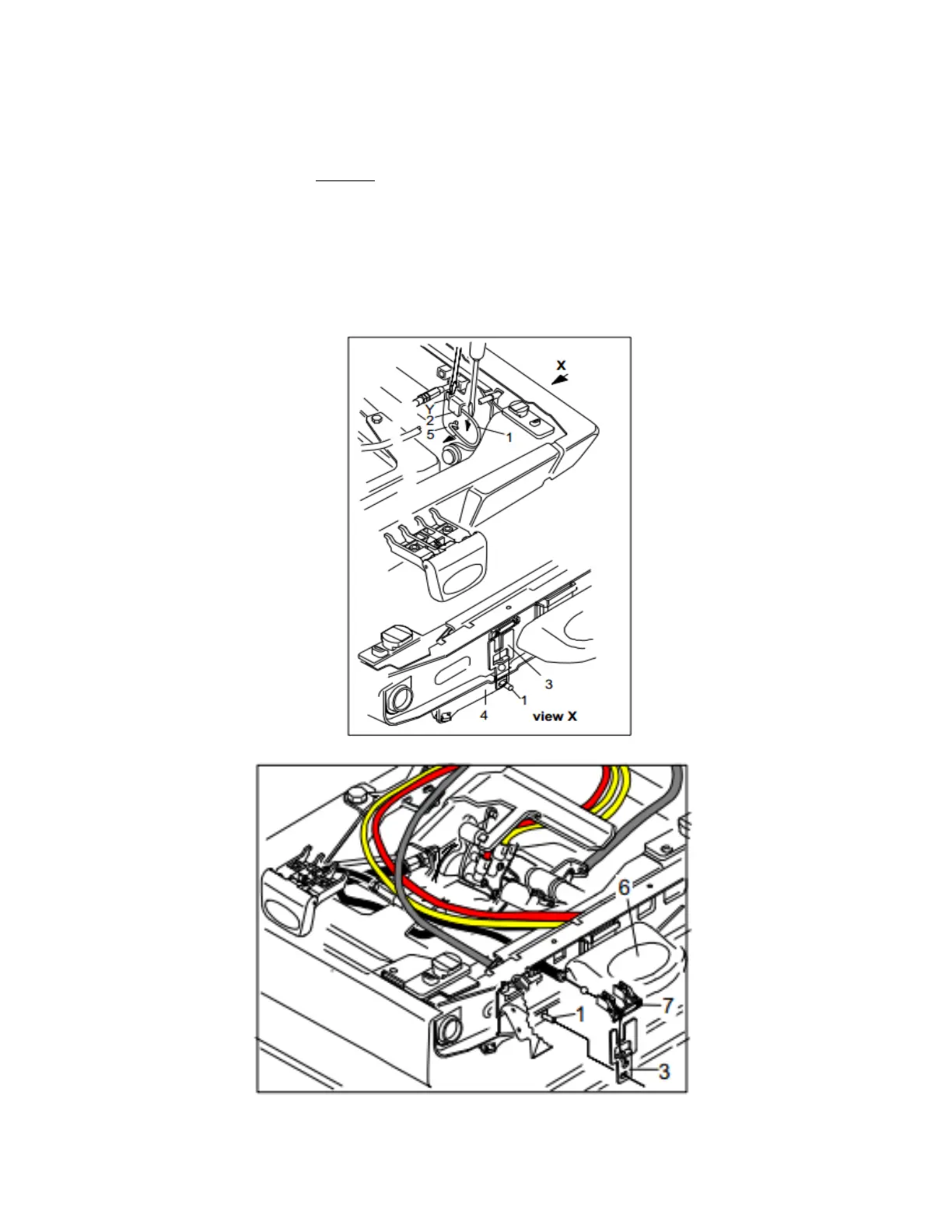 X
Y
2
5
1
3
1
4
view X

6
7
1
3