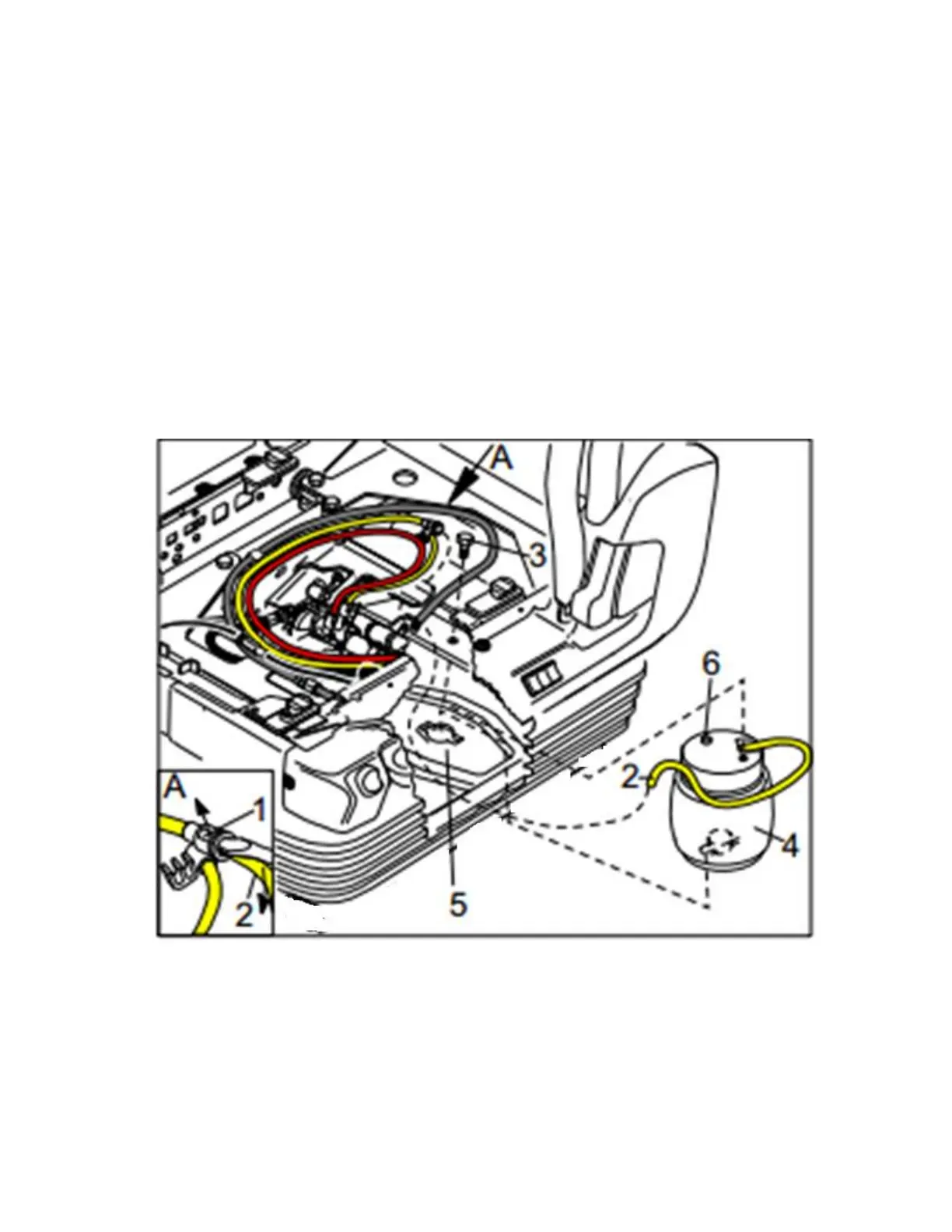 A
3
6
2
4
5
A
1
2