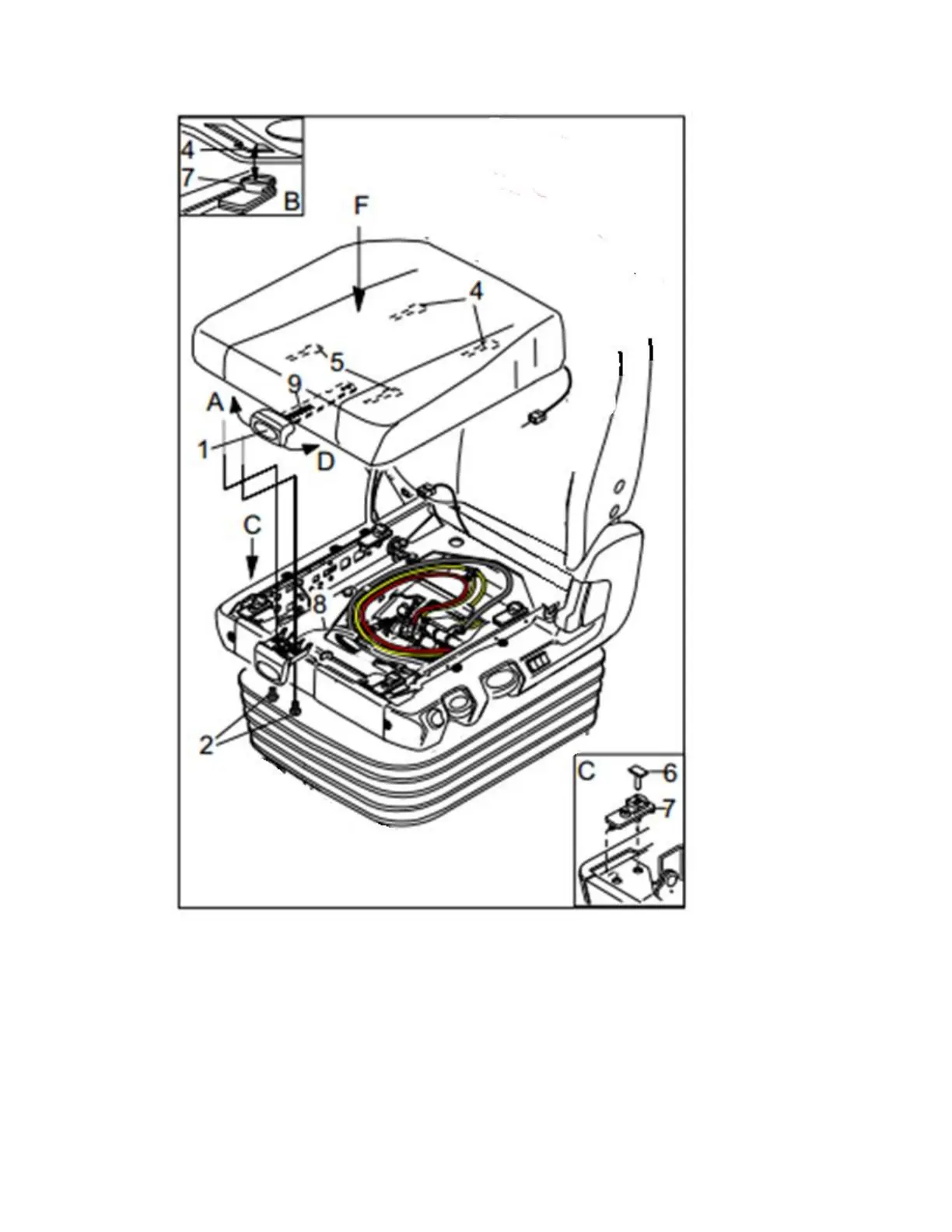 4
7
B
F
4
5
9
A
1
D
C
8
2
C
6
7