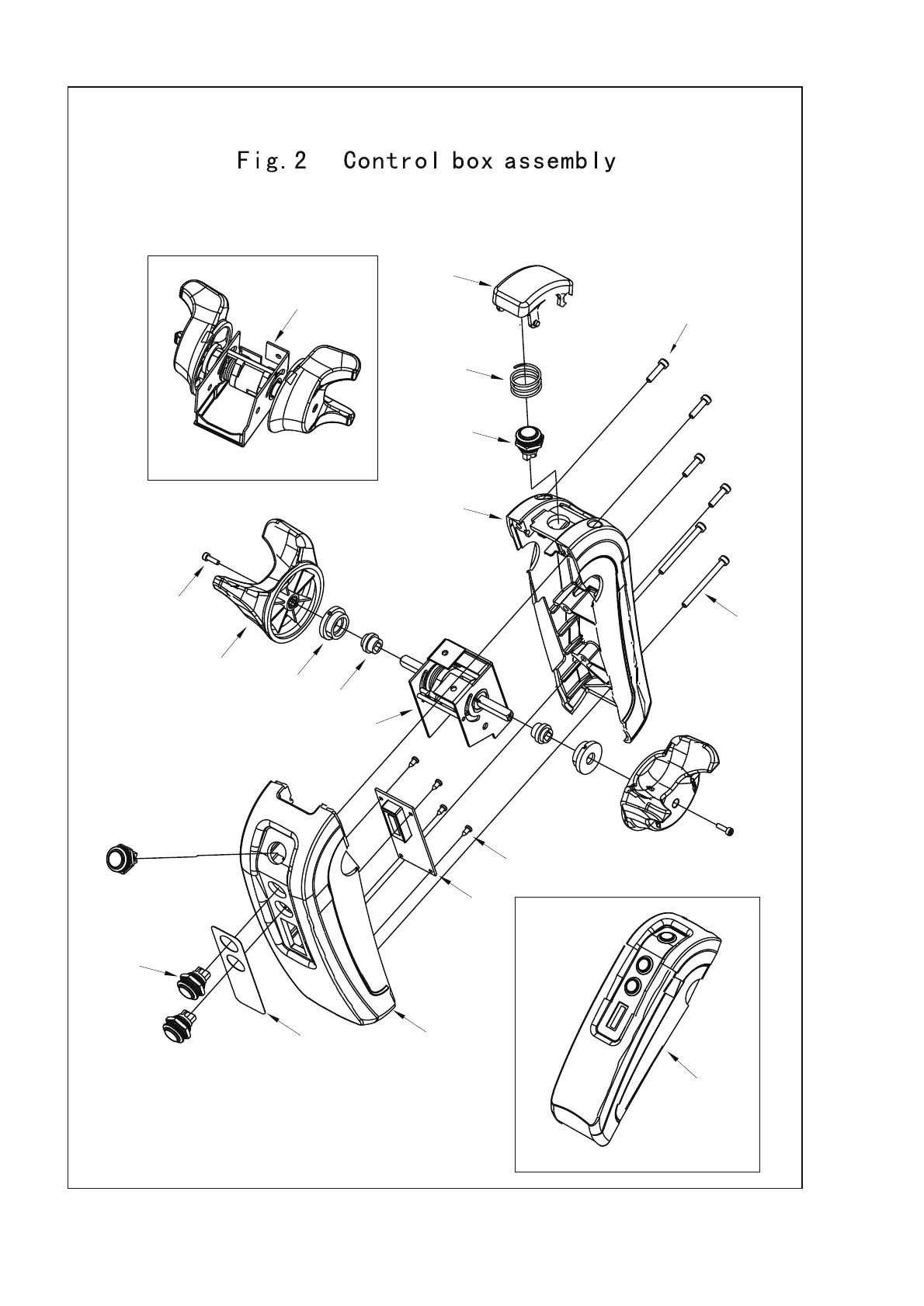 Fig.2 Control box assembly