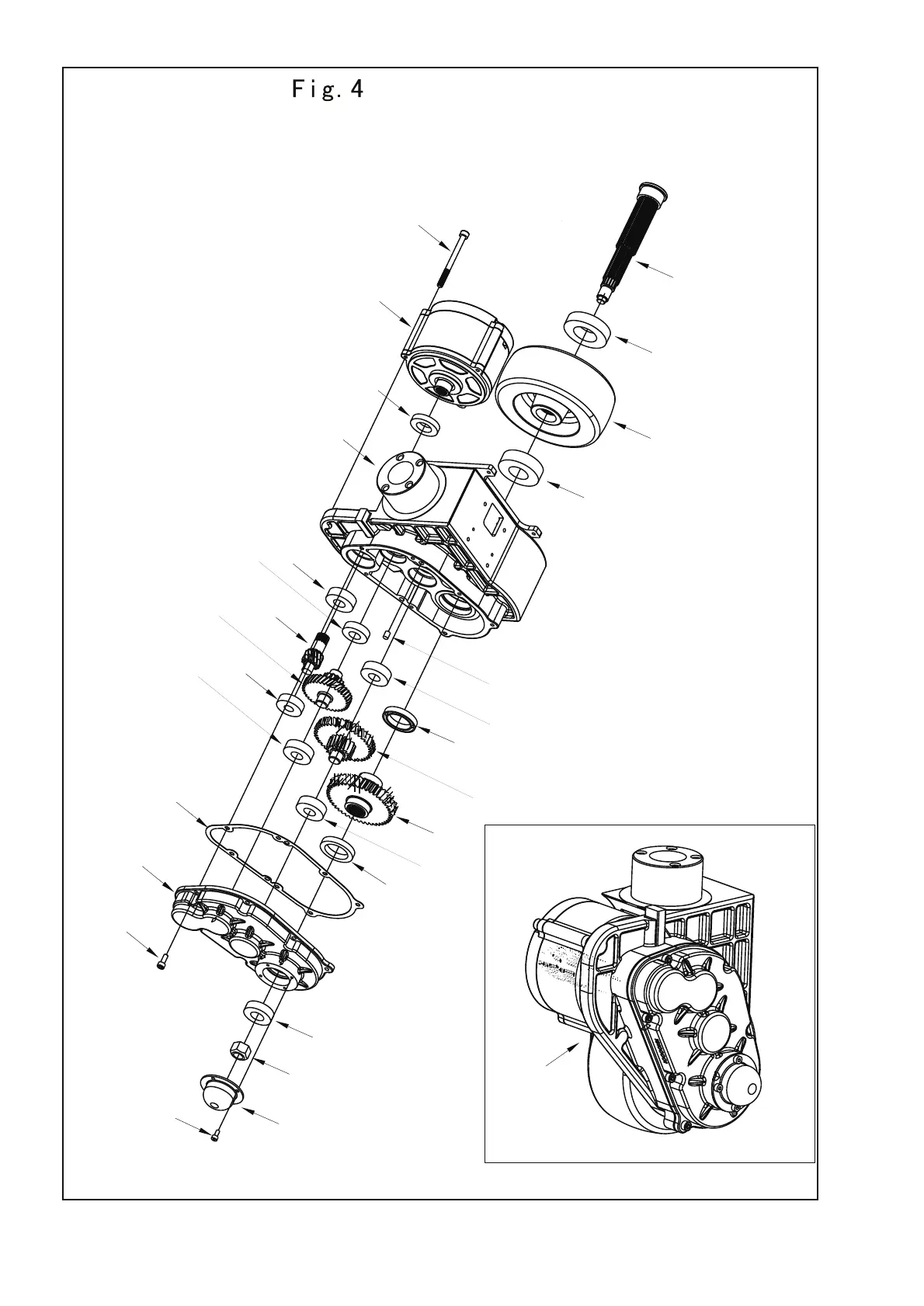 Fig. 4