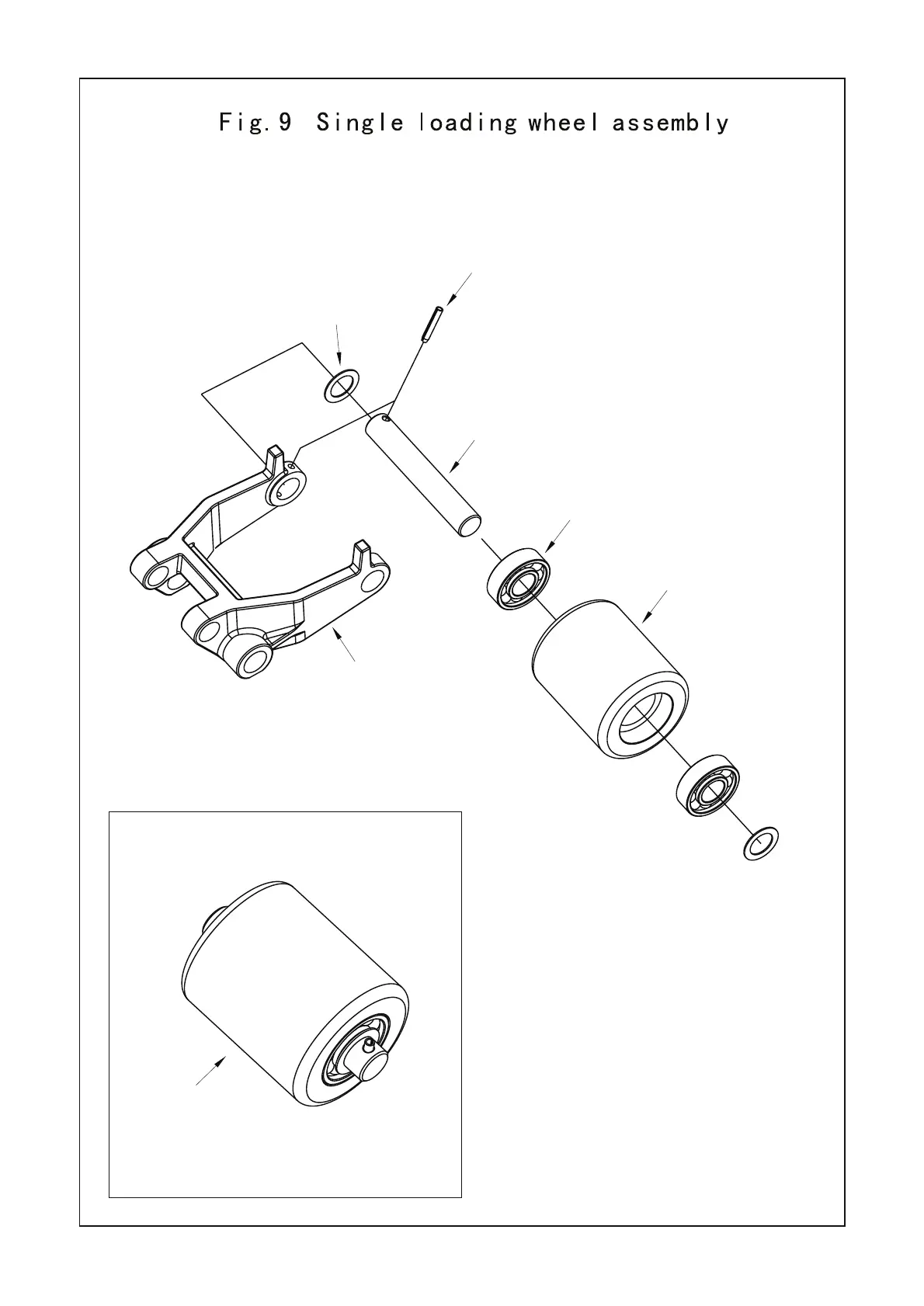 Fig.9 Single loading wheel assembly