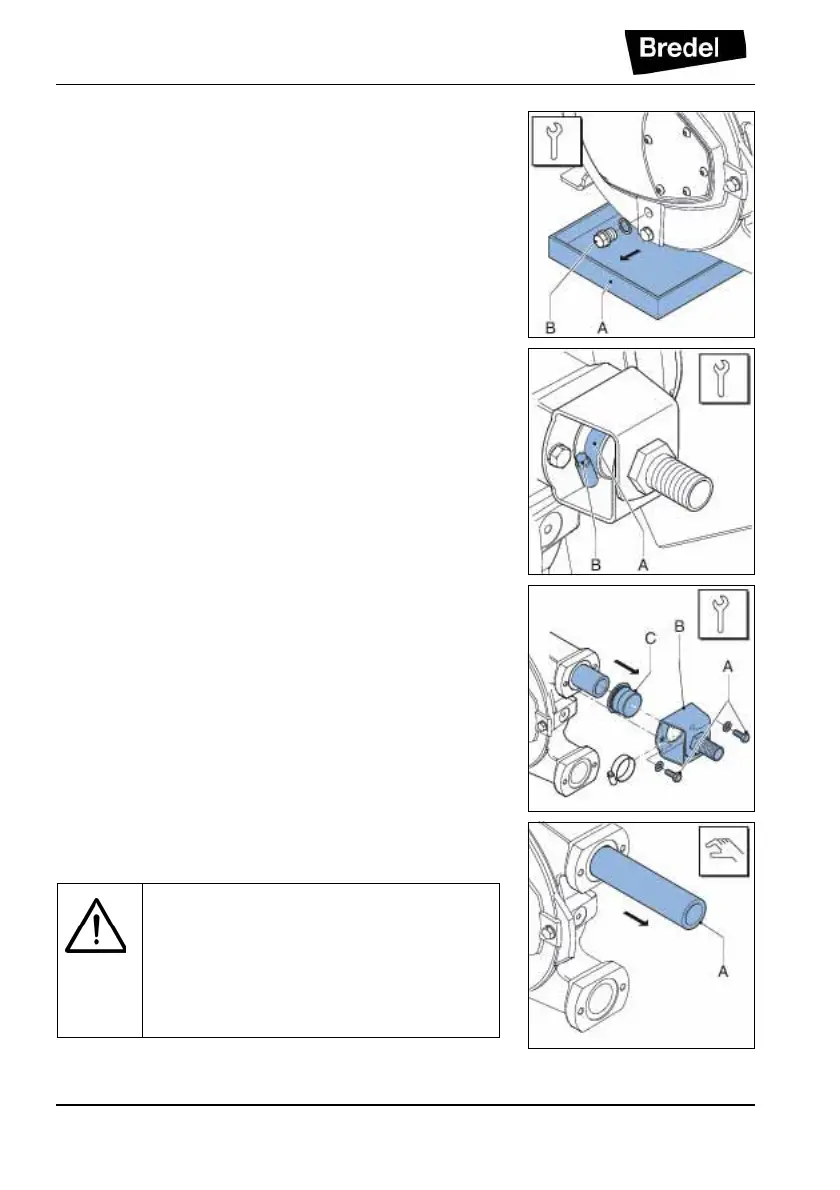 Bredel

B A

B A

C B A

A