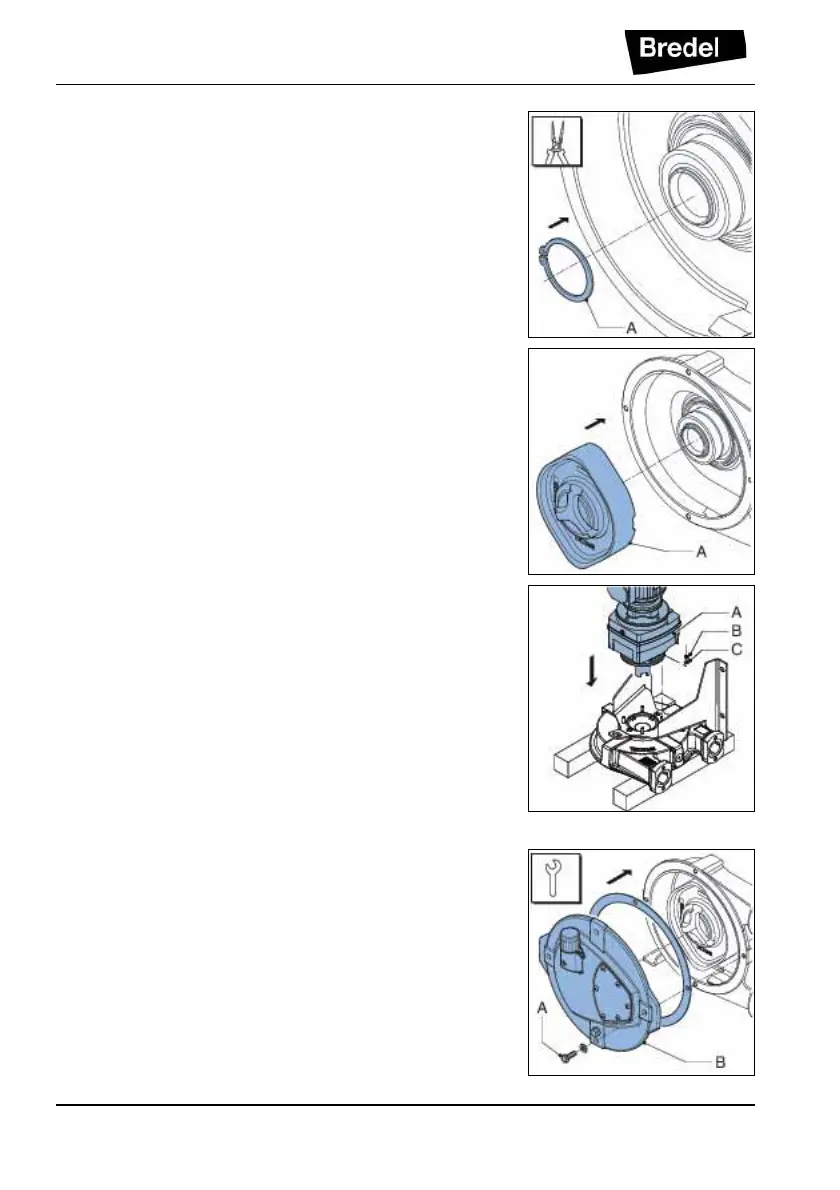 Bredel

A

A

A
B
C

A
B