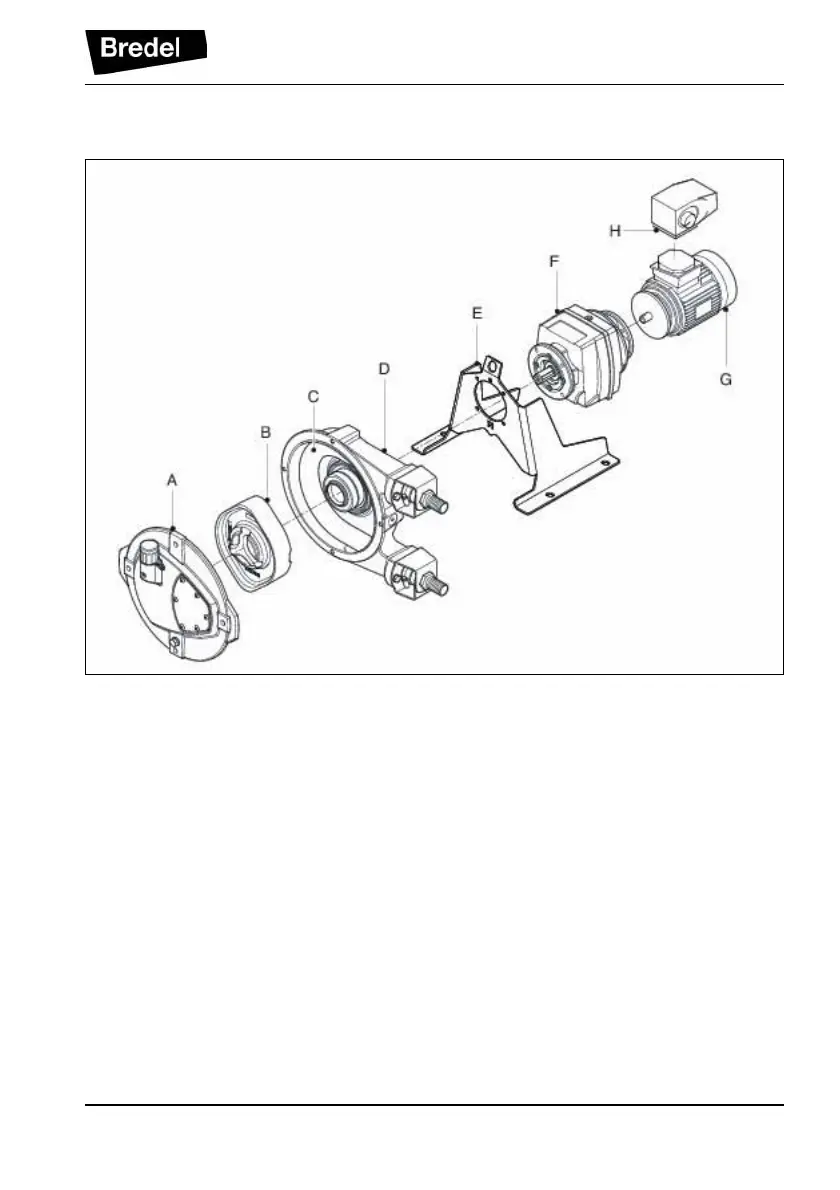 Bredel

H

F

E

G

D

C

B

A