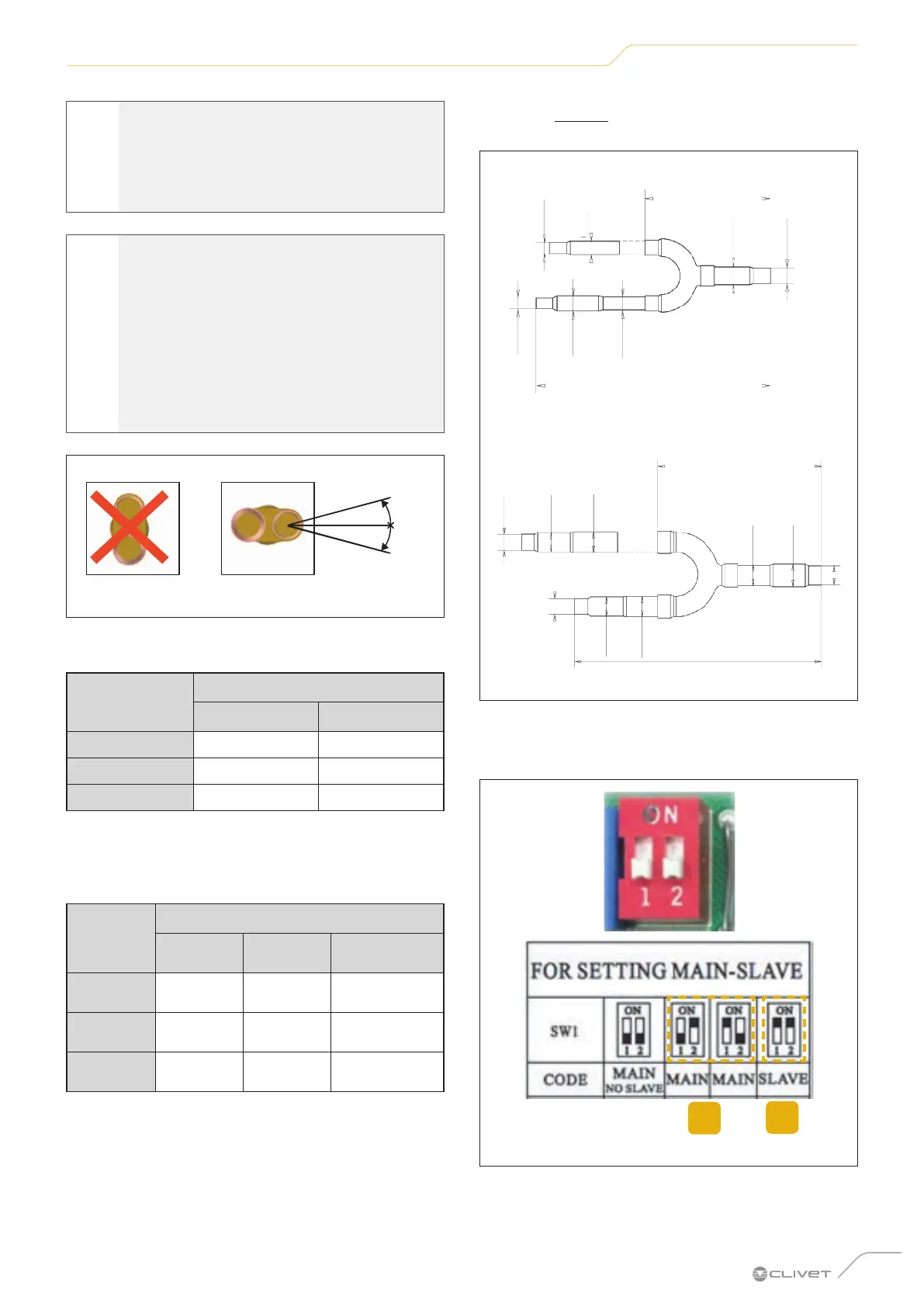 ON

1 2

FOR SETTING MAIN-SLAVE

| SW1 | ON 1 2 | ON 1 2 | ON 1 2 | ON 1 2 |
|---|---|---|---|---|
| CODE | MAIN NO SLAVE | MAIN | MAIN | SLAVE |

CLIVET