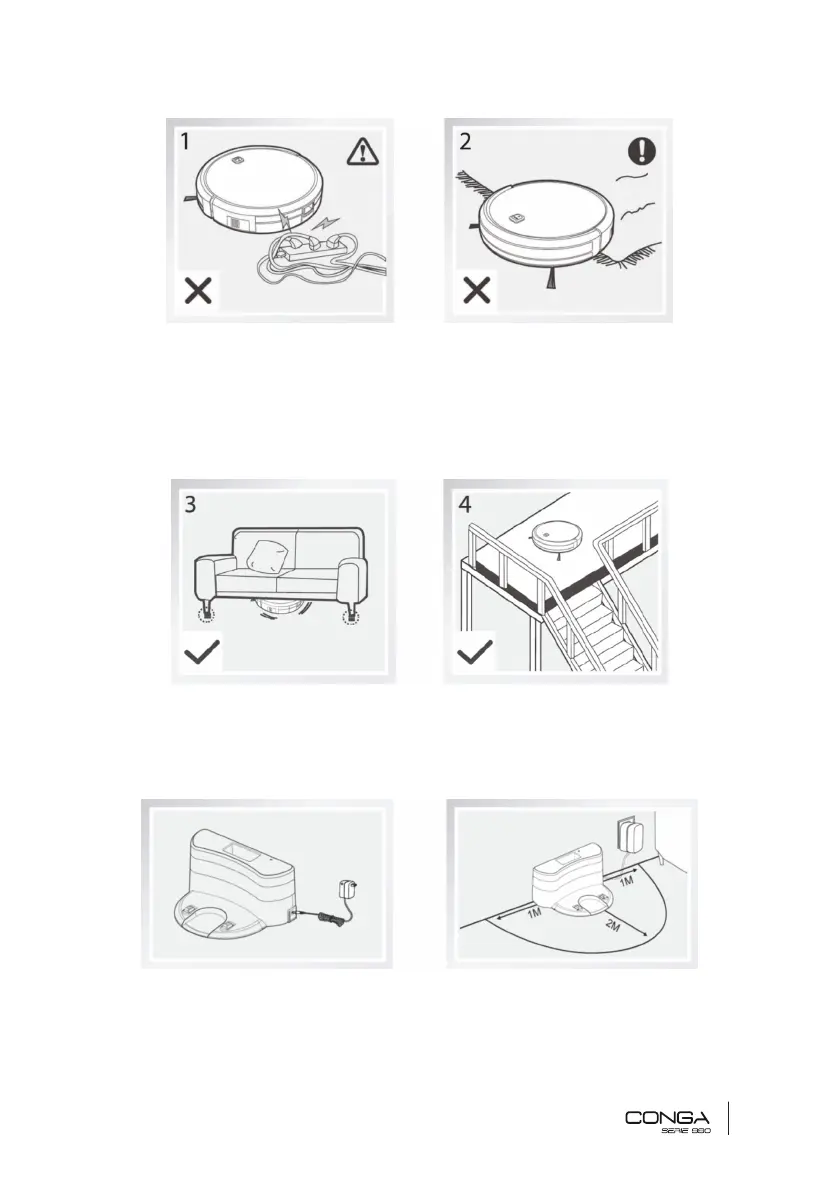 1

2

3

4

1M

1M

2M

CONGA
SERIE 990