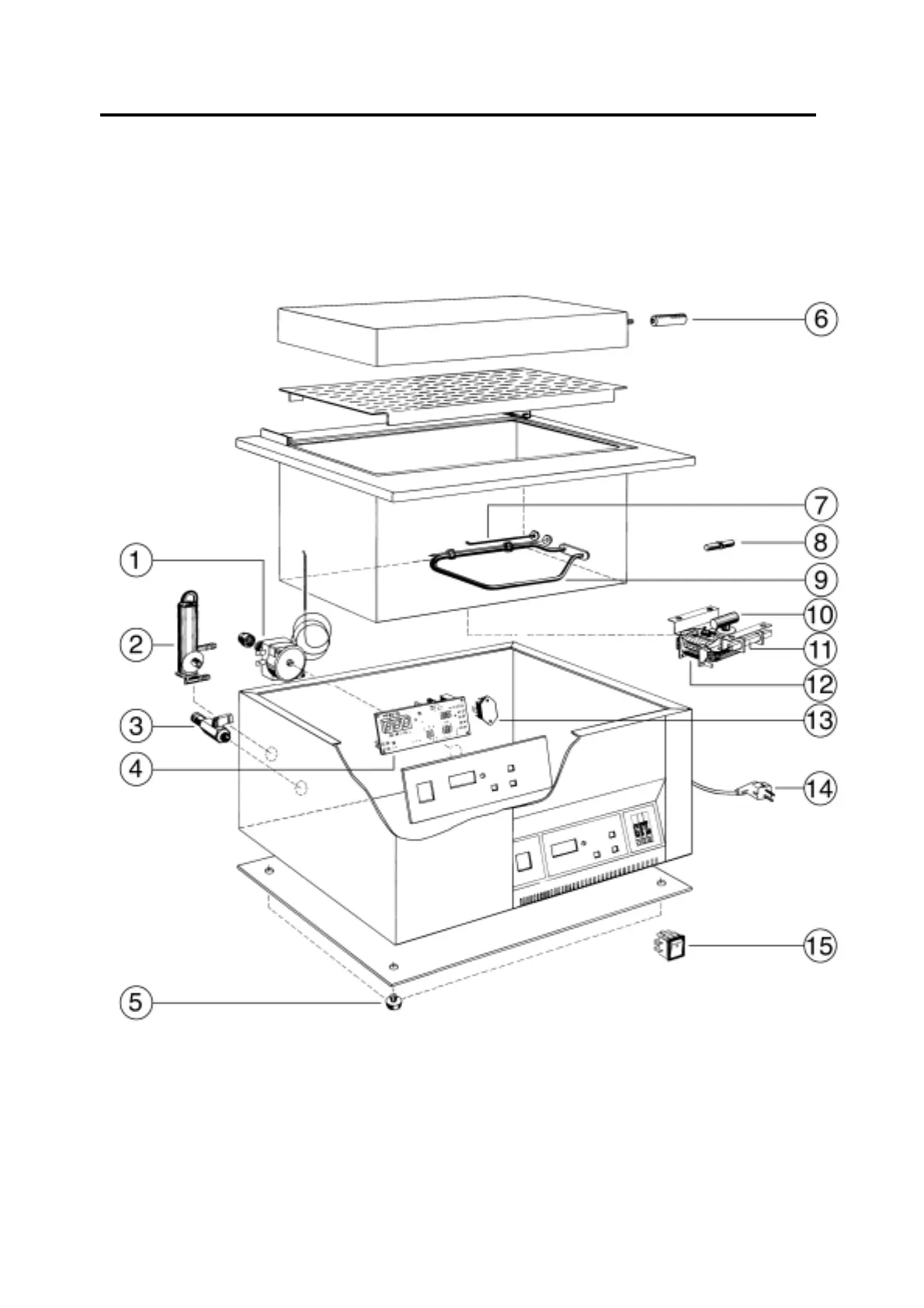 6
7
8
1
9
2
10
11
12
3
13
4
14
15
5