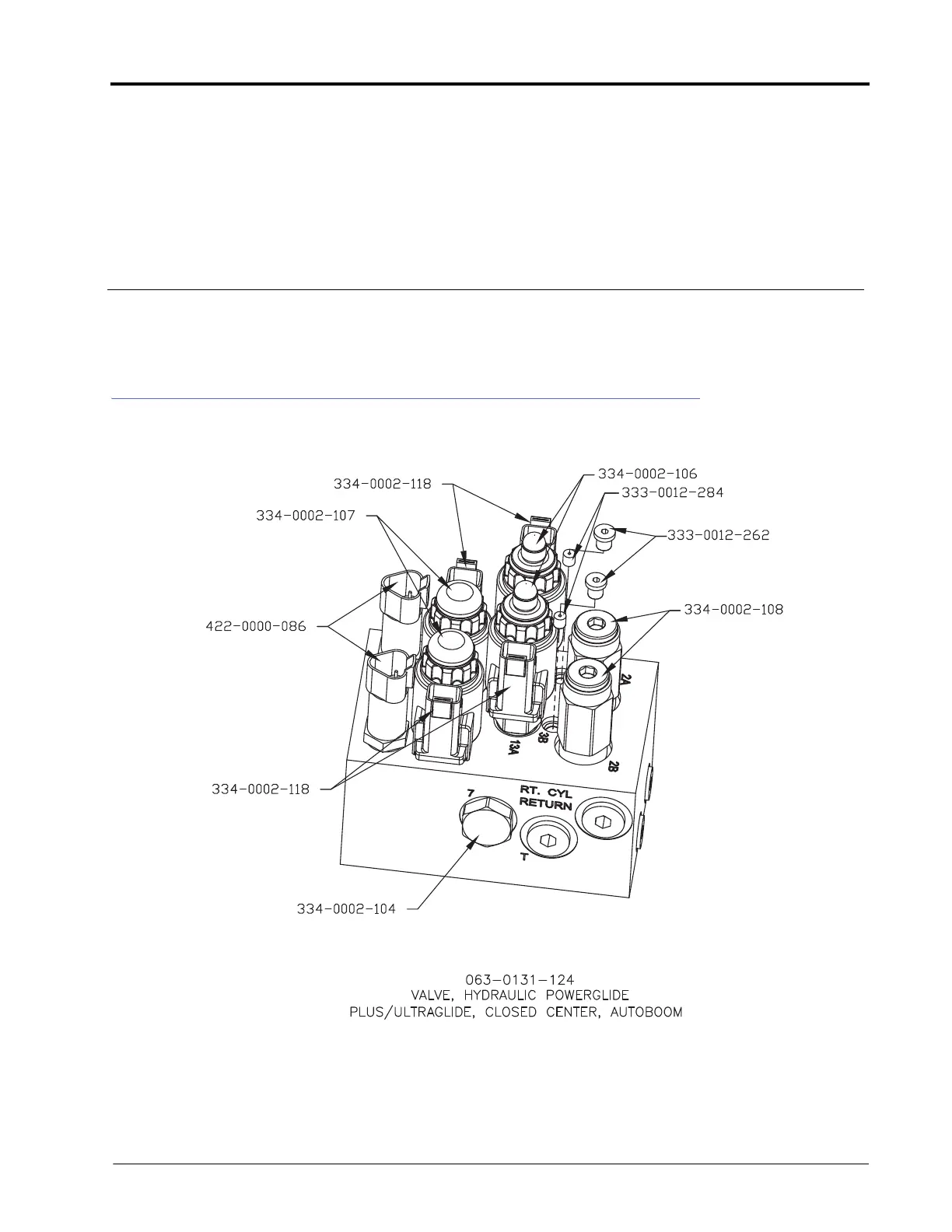 334-0002-118

334-0002-106

333-0012-284

334-0002-107

333-0012-262

422-0000-086

334-0002-108

2A

3B

13A

2B

334-0002-118

7

RT. CYL RETURN

T

334-0002-104

063-0131-124
VALVE, HYDRAULIC POWERGLIDE
PLUS/ULTRAGLIDE, CLOSED CENTER, AUTOBOOM