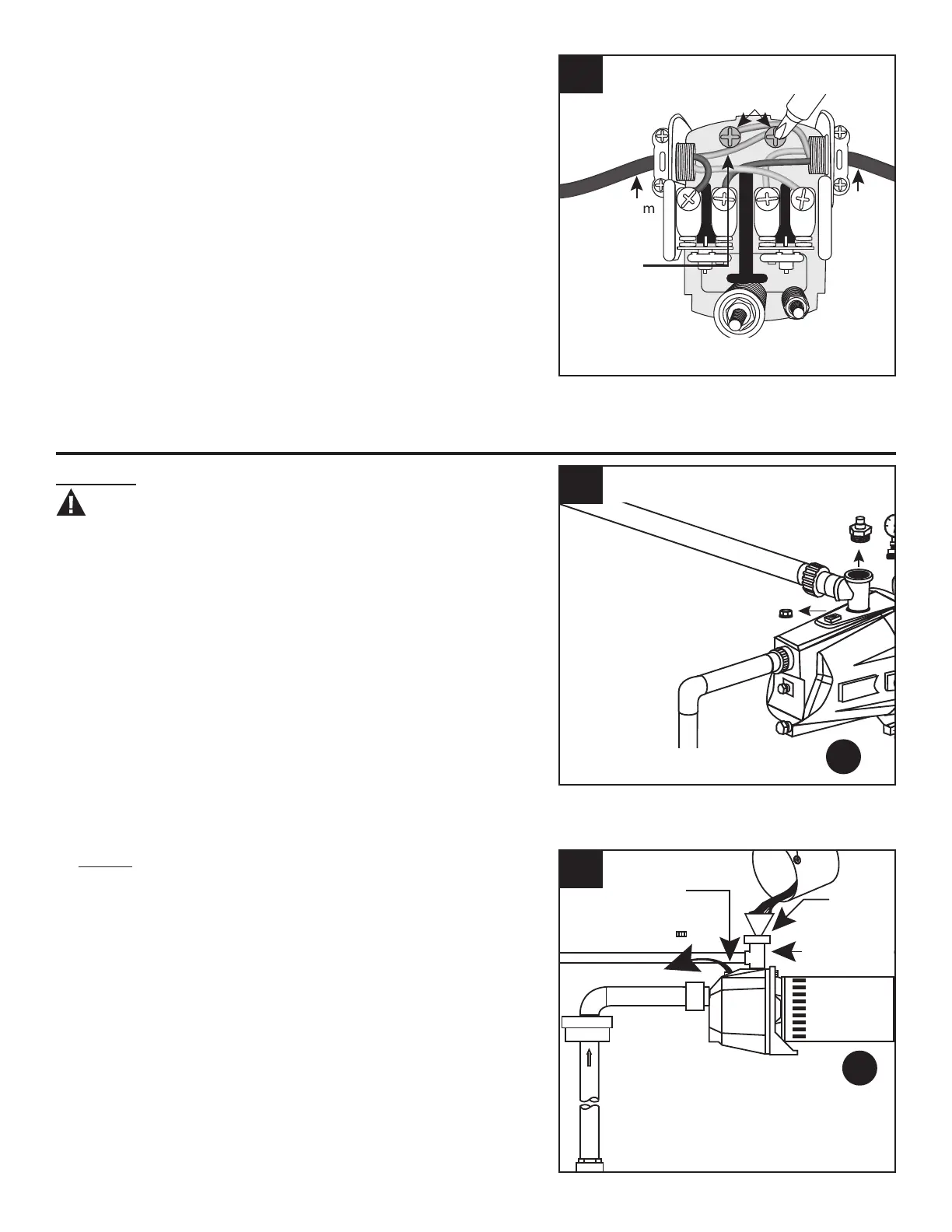 m