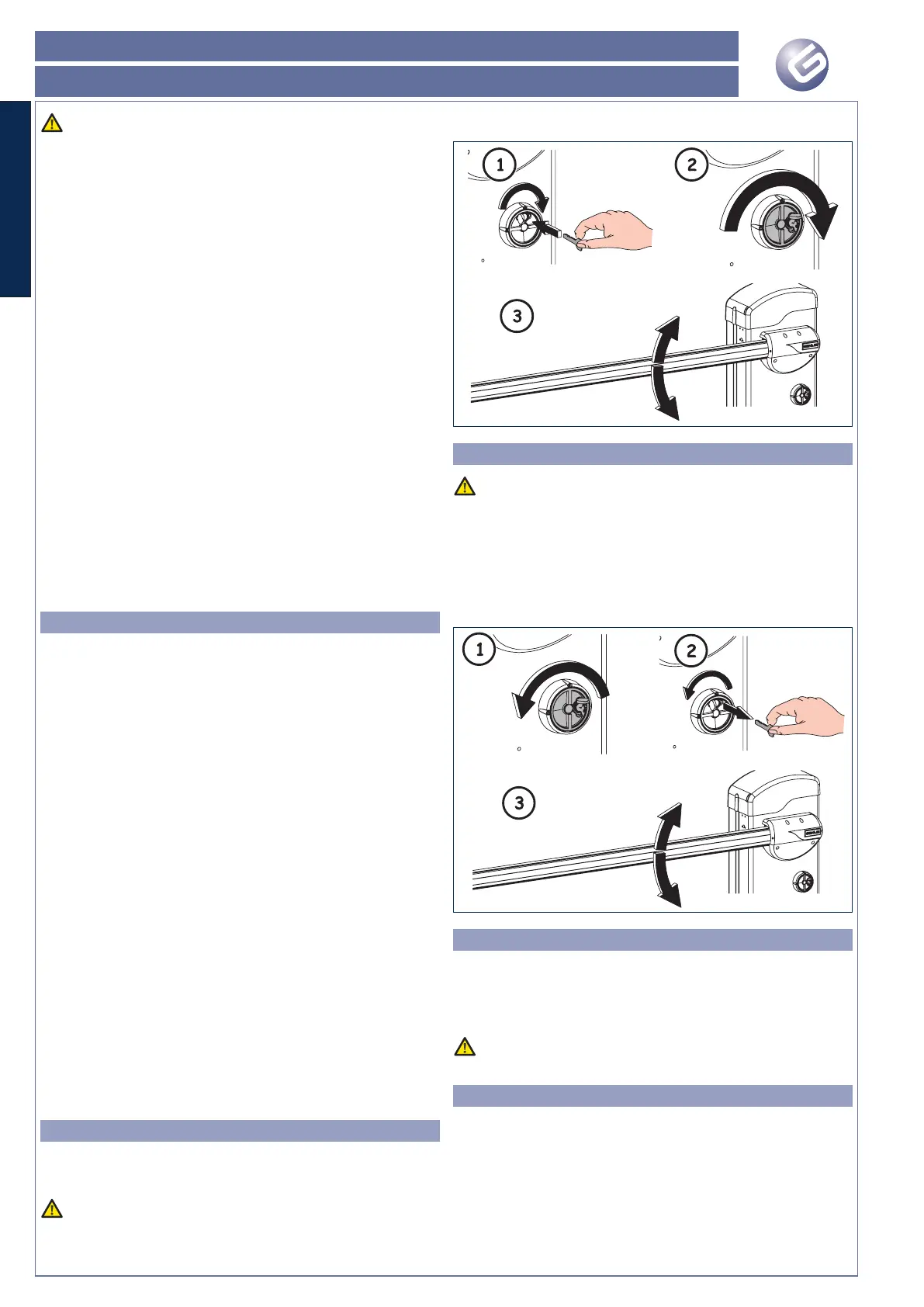 1

2

3

1

2

3