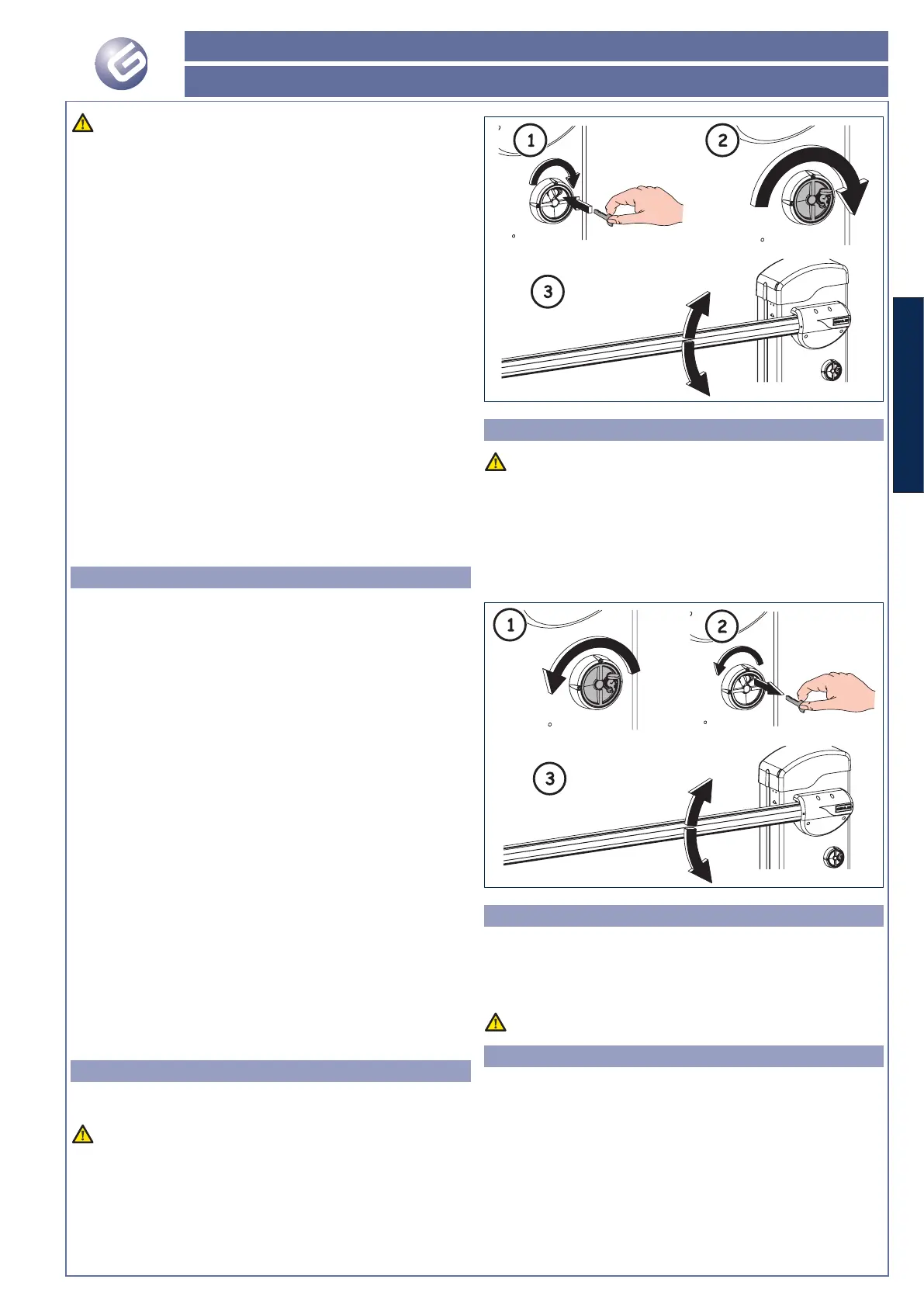 1

2

3

1

2

3