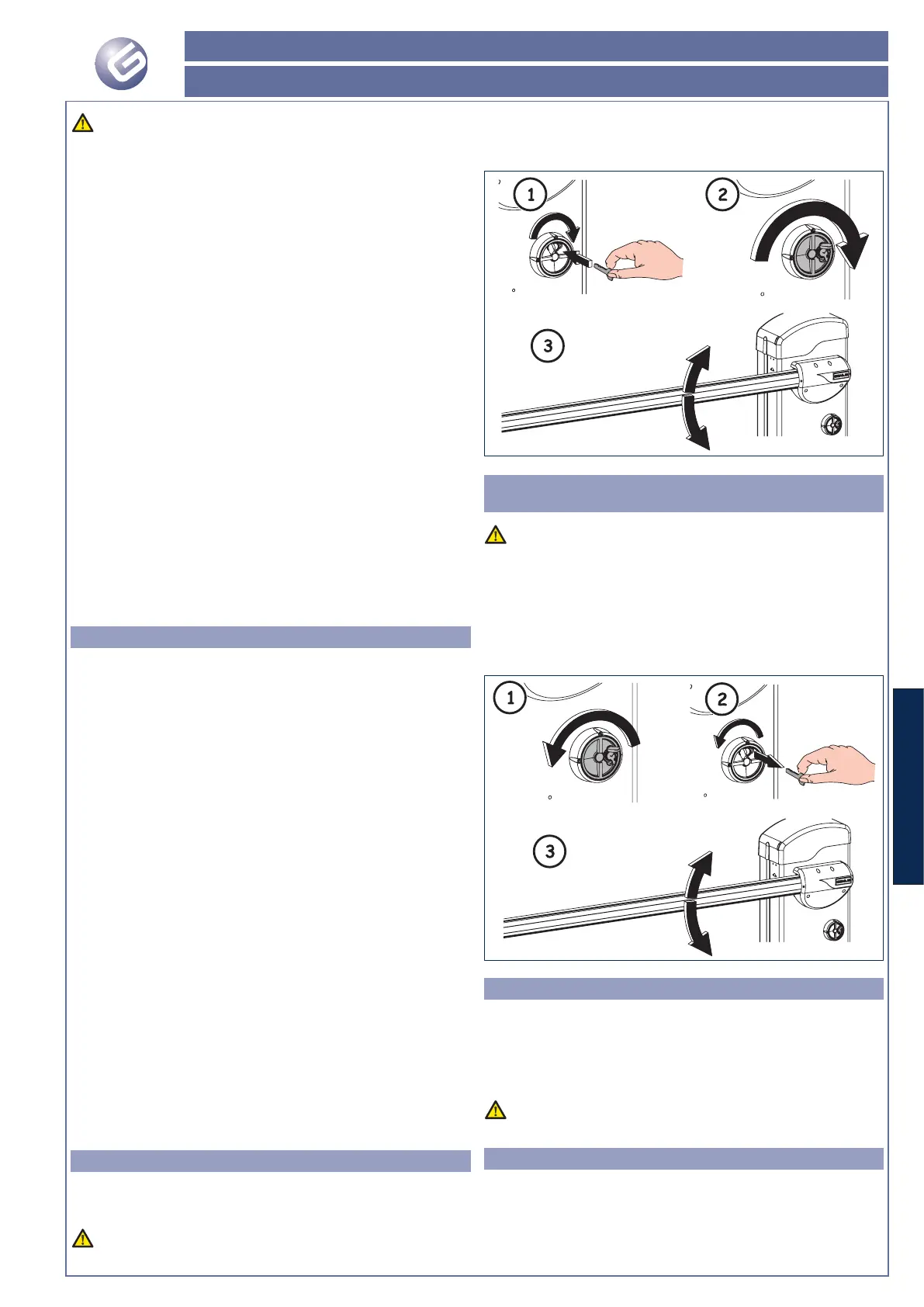 1

2

3

1

2

3