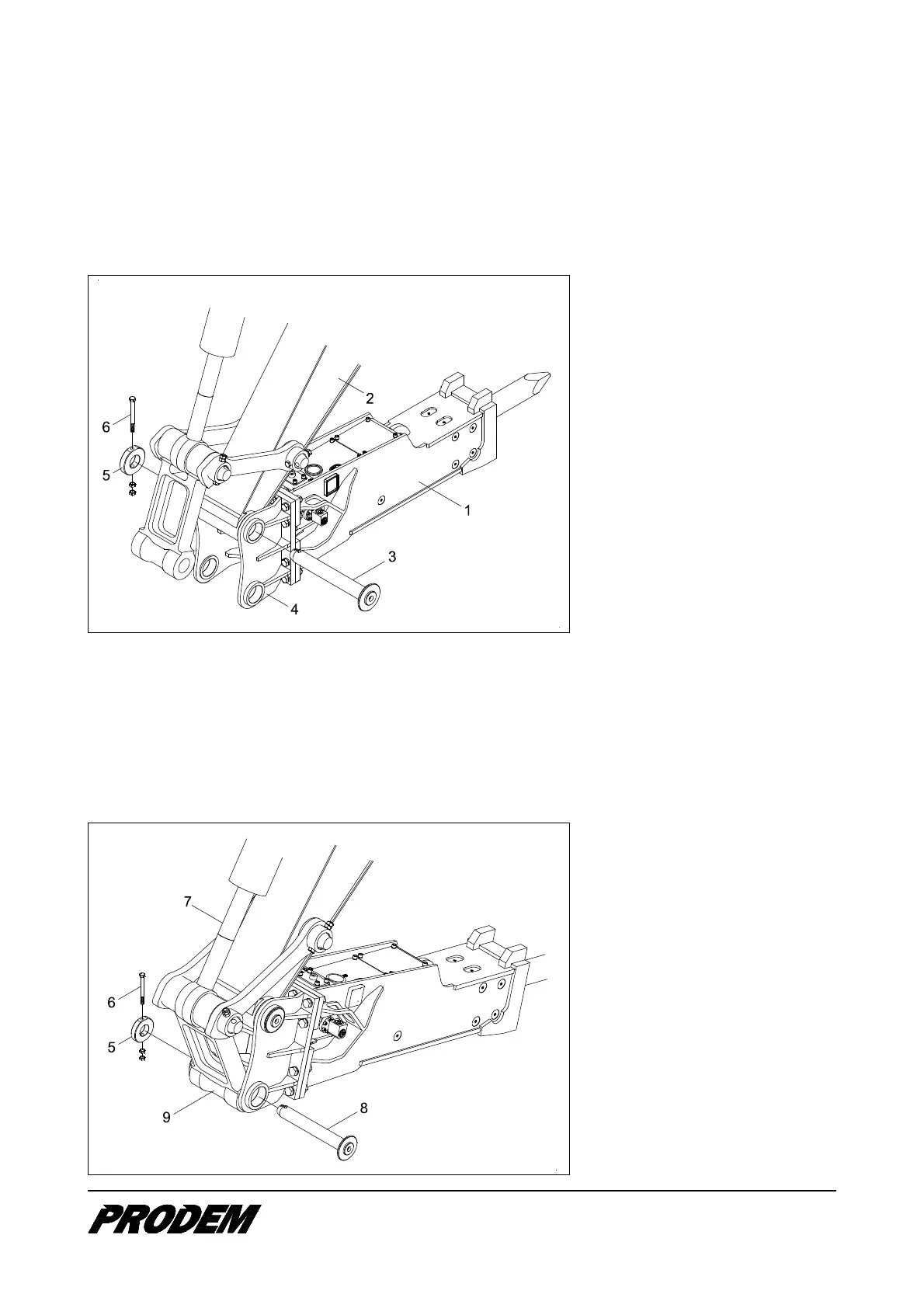 2
6
5
1
3
4

7
6
5
9
8

PRODEM