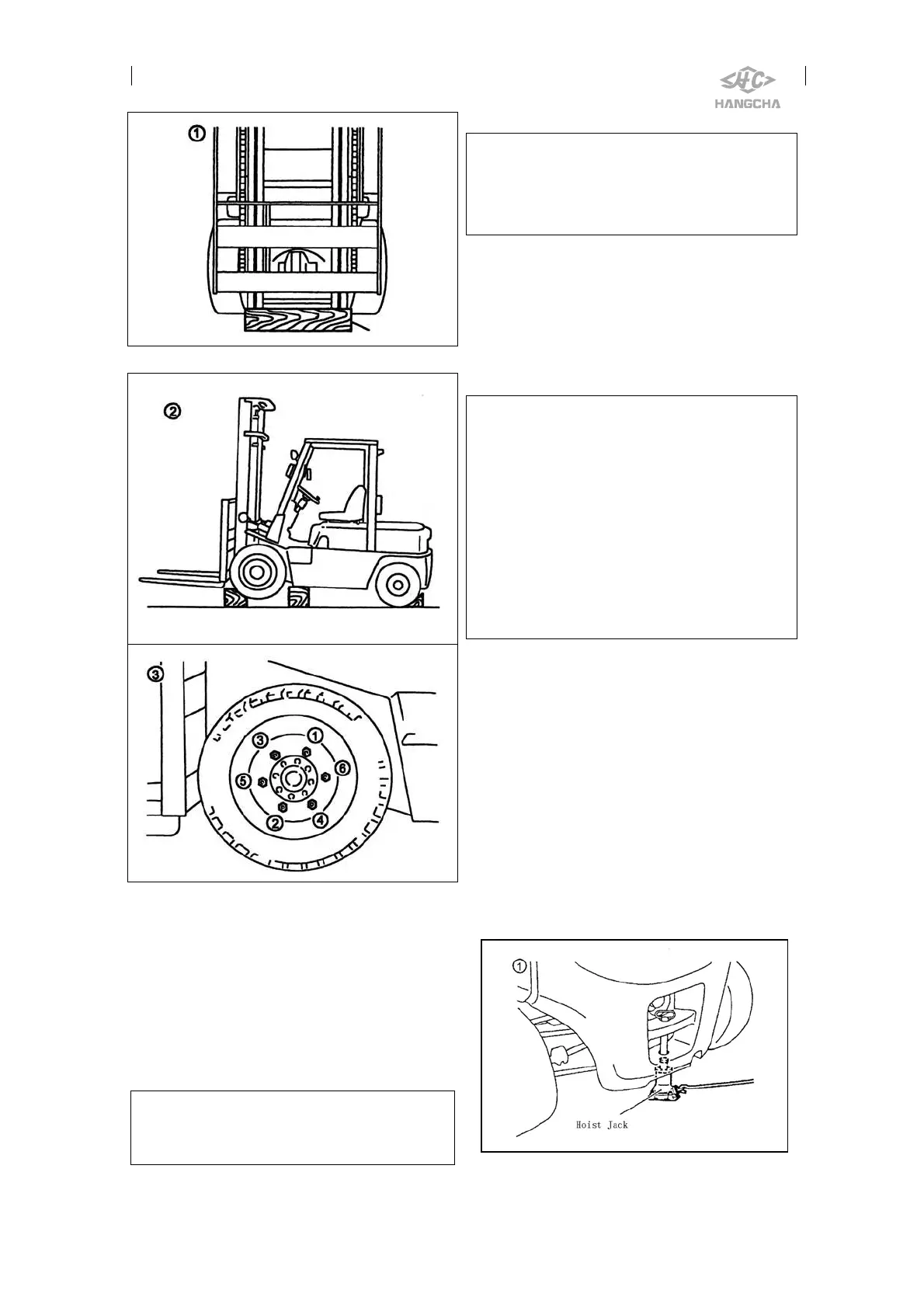 HC
HANGCHA

①

②

③

③ ①
⑤ ⑥
② ④

①

Hoist Jack