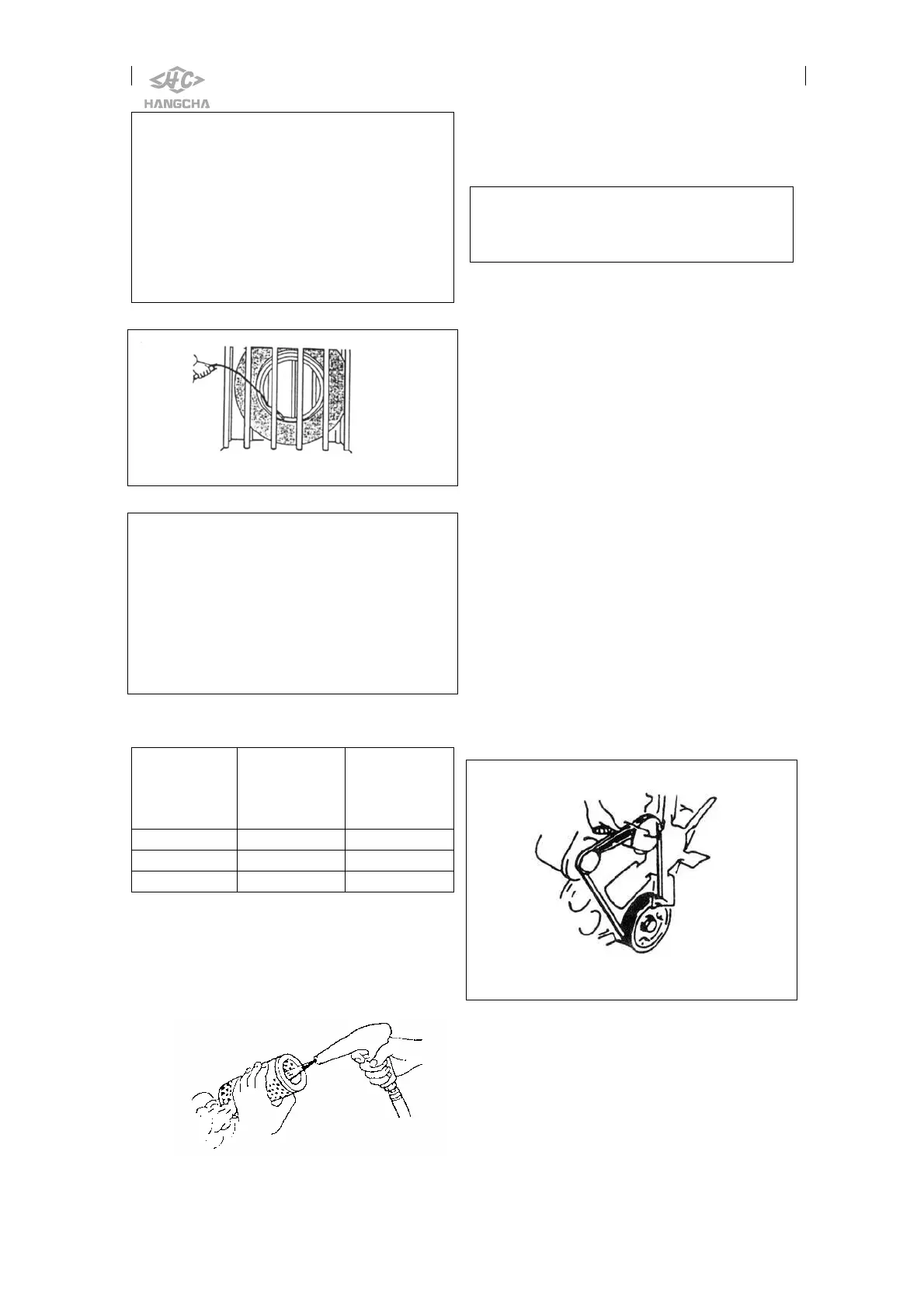 HC
HANGCHA