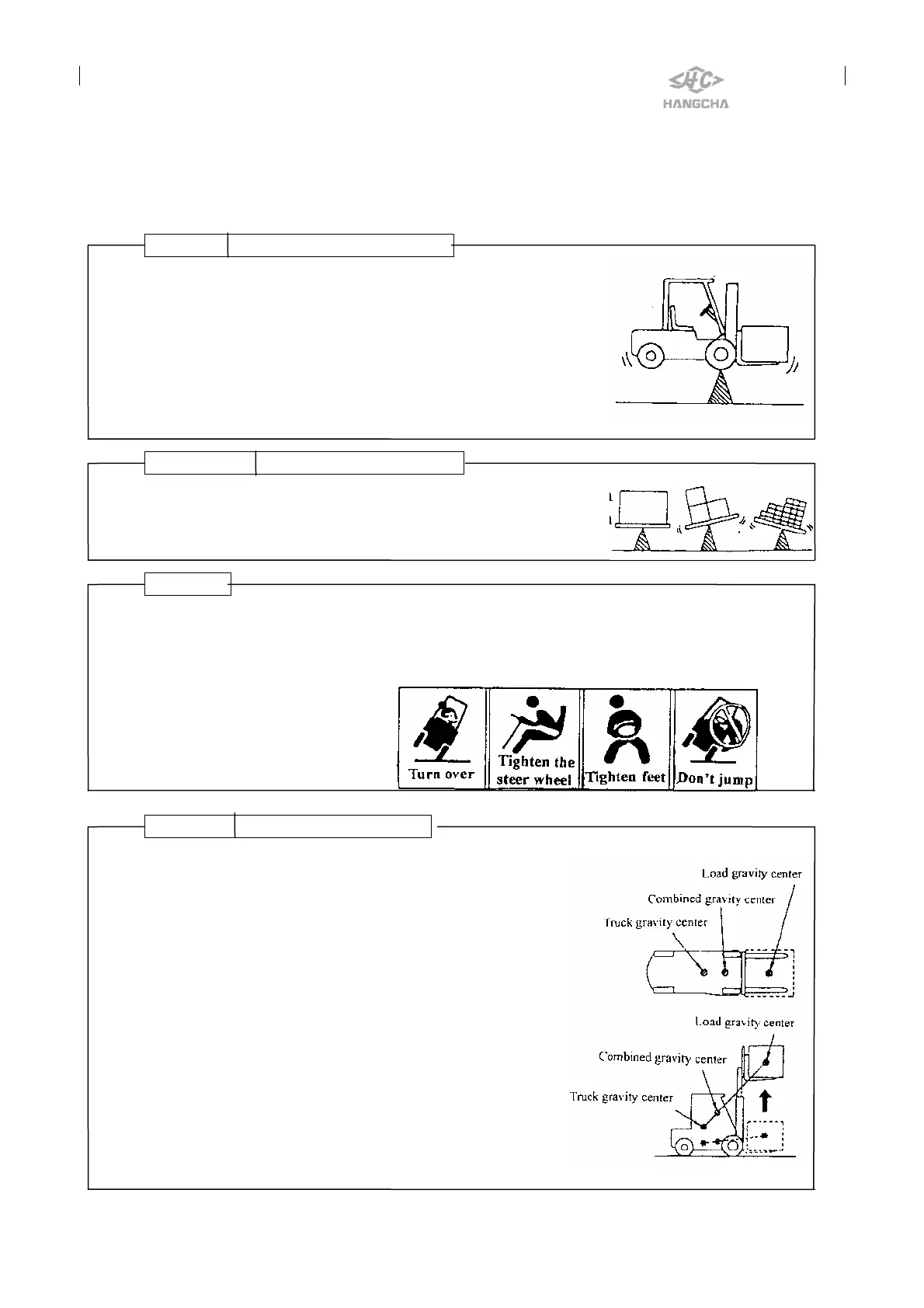 HC
HANGCHA

Turn over

Tighten the steer wheel

Tighten feet

Don't jump

Load gravity center

Combined gravity center

Truck gravity center

Load gravity center

Combined gravity center

Truck gravity center