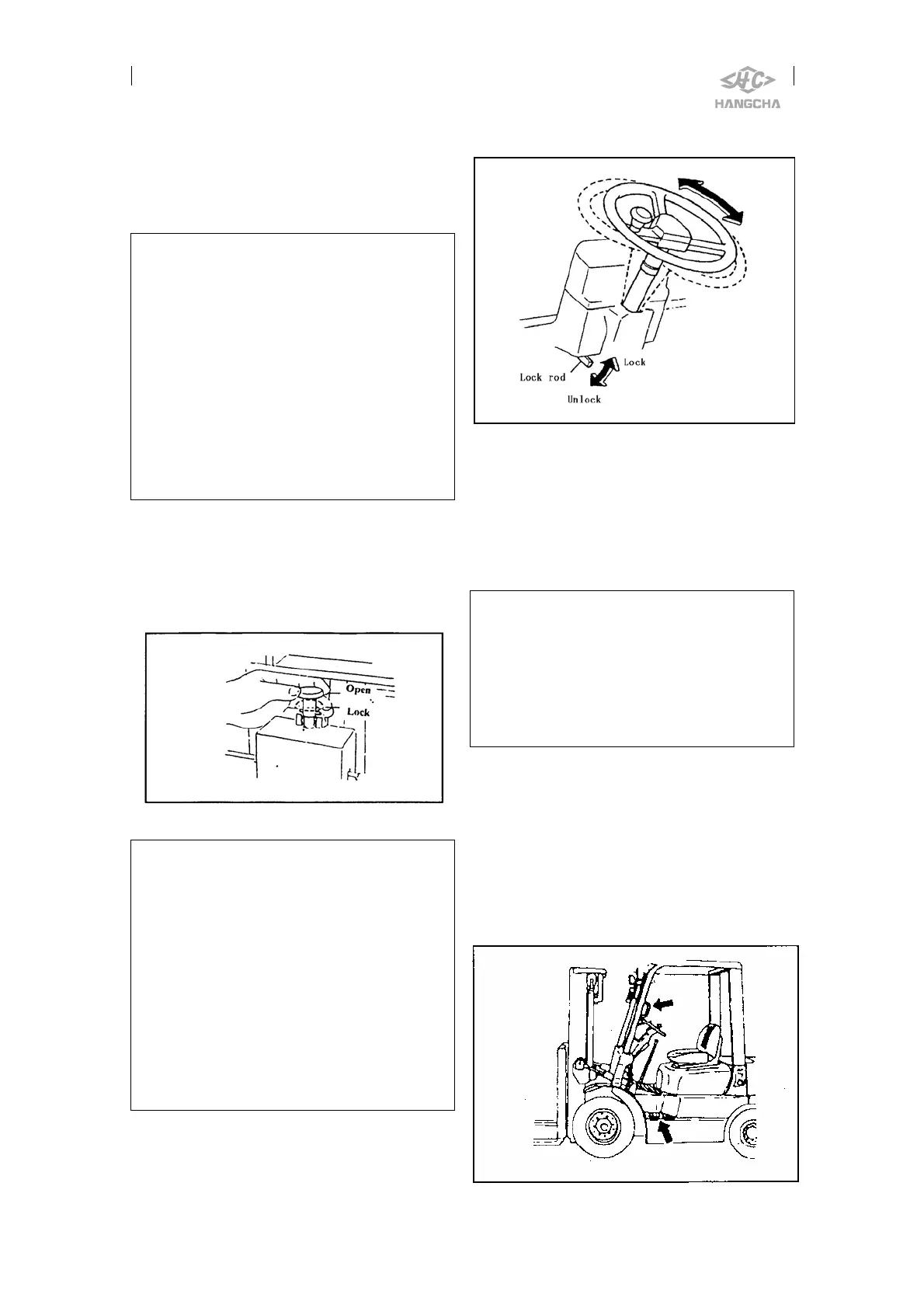 HC
HANGCHA

Lock
Lock rod
Unlock

Open
Lock