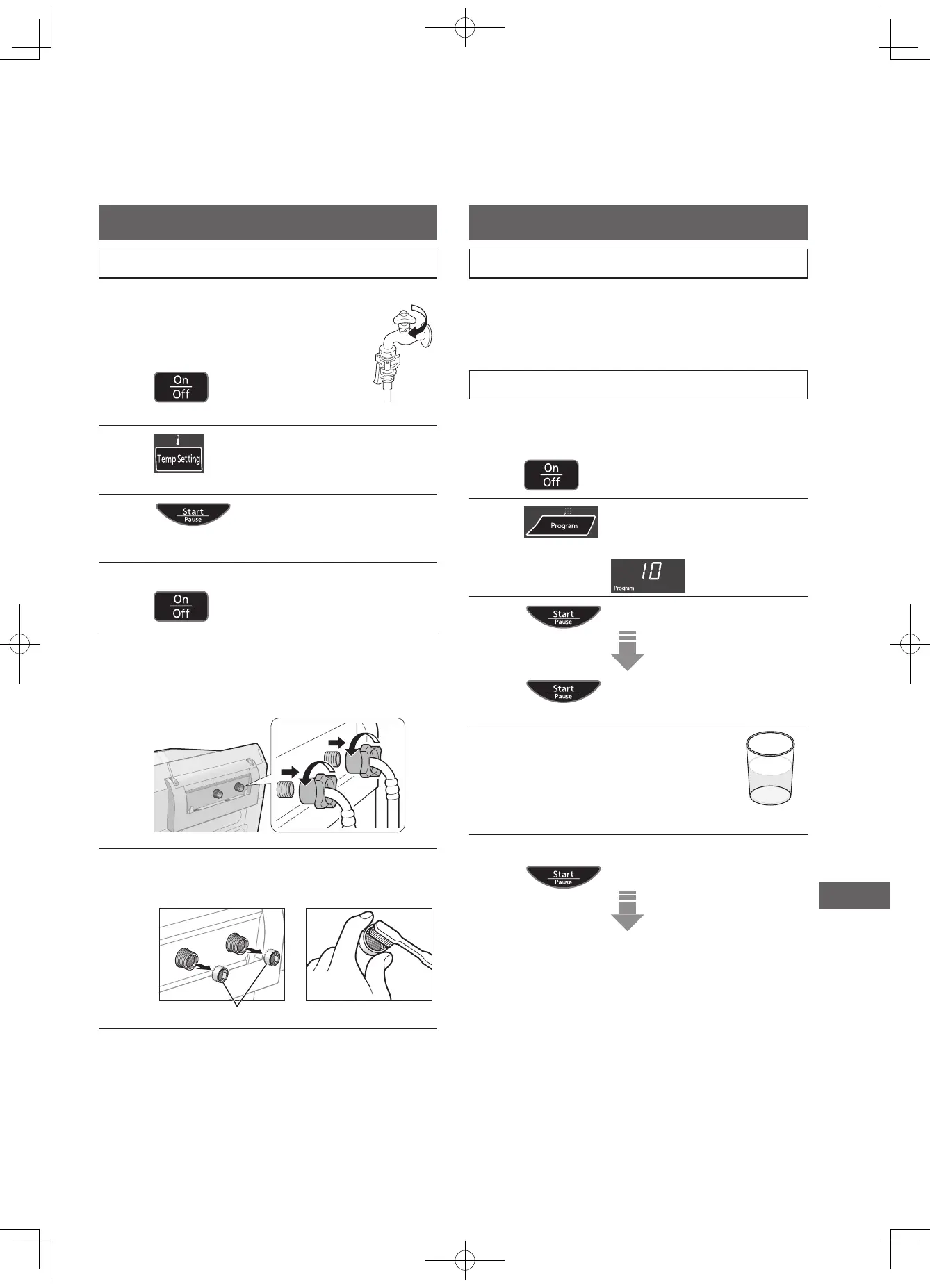 On
Off

Temp Setting

Start
Pause

On
Off

On
Off

Program

10
Program

Start
Pause

Start
Pause

Start
Pause