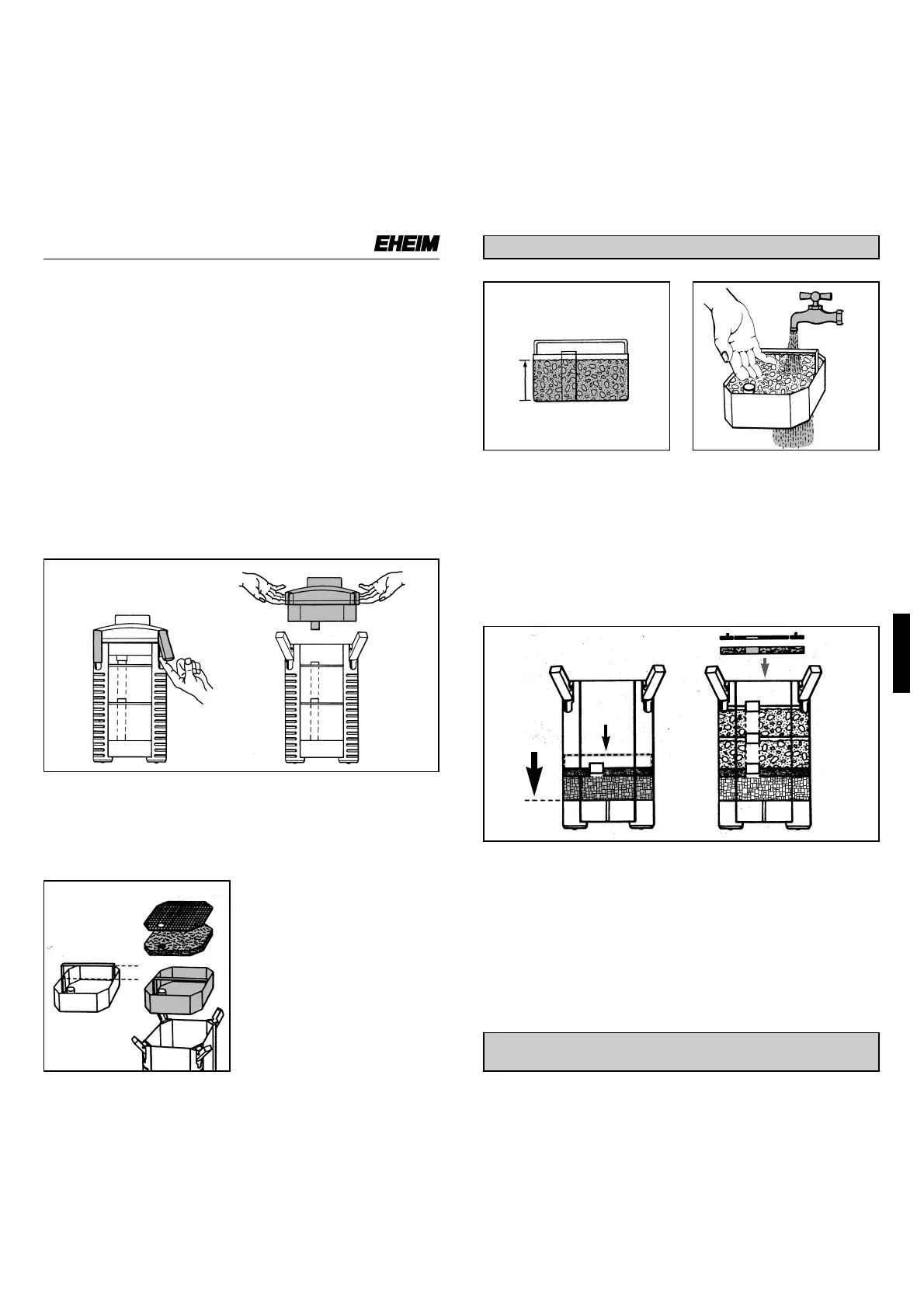 EHEIM