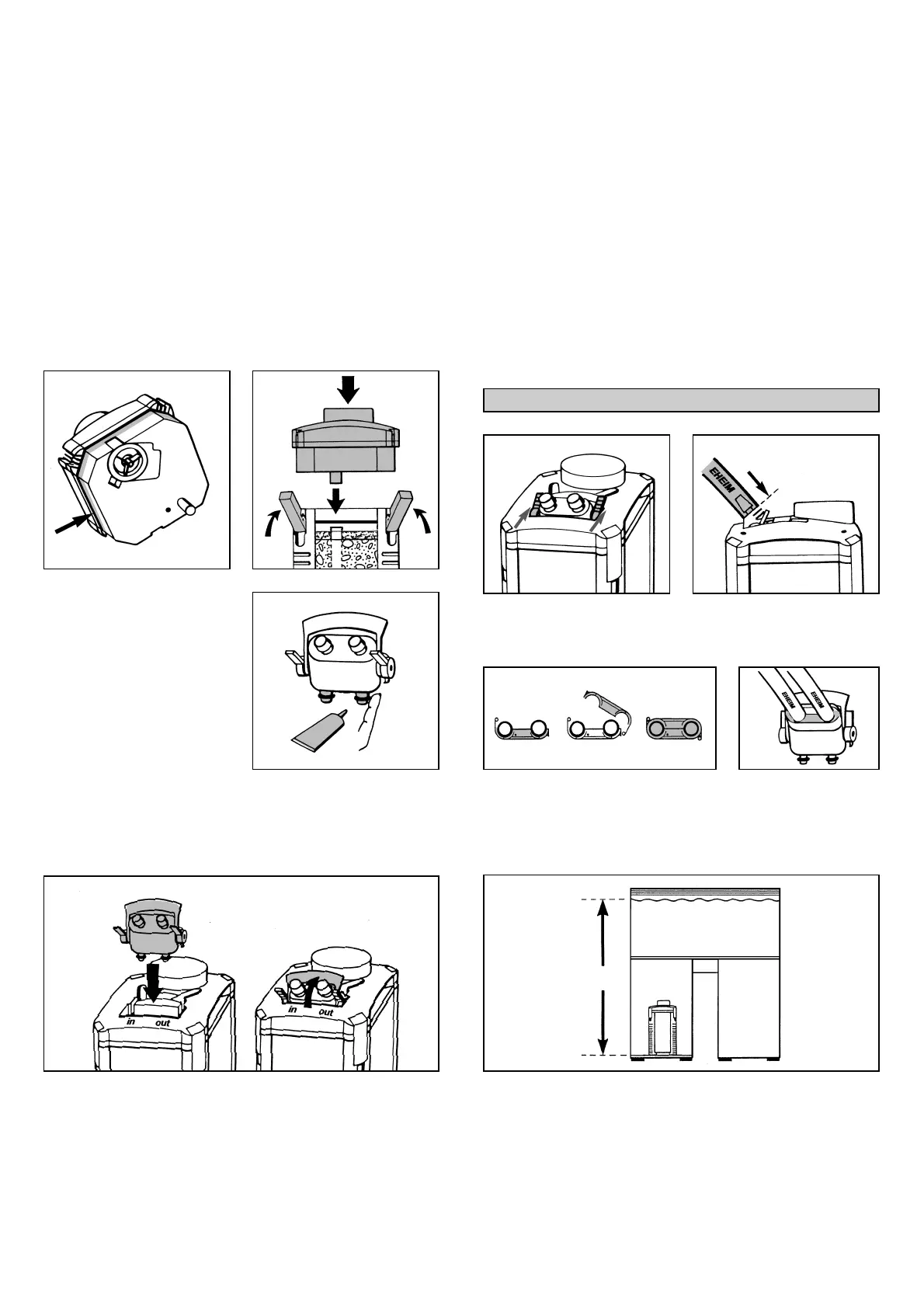 EHEIM

EHEIM

EHEIM

in out

in out