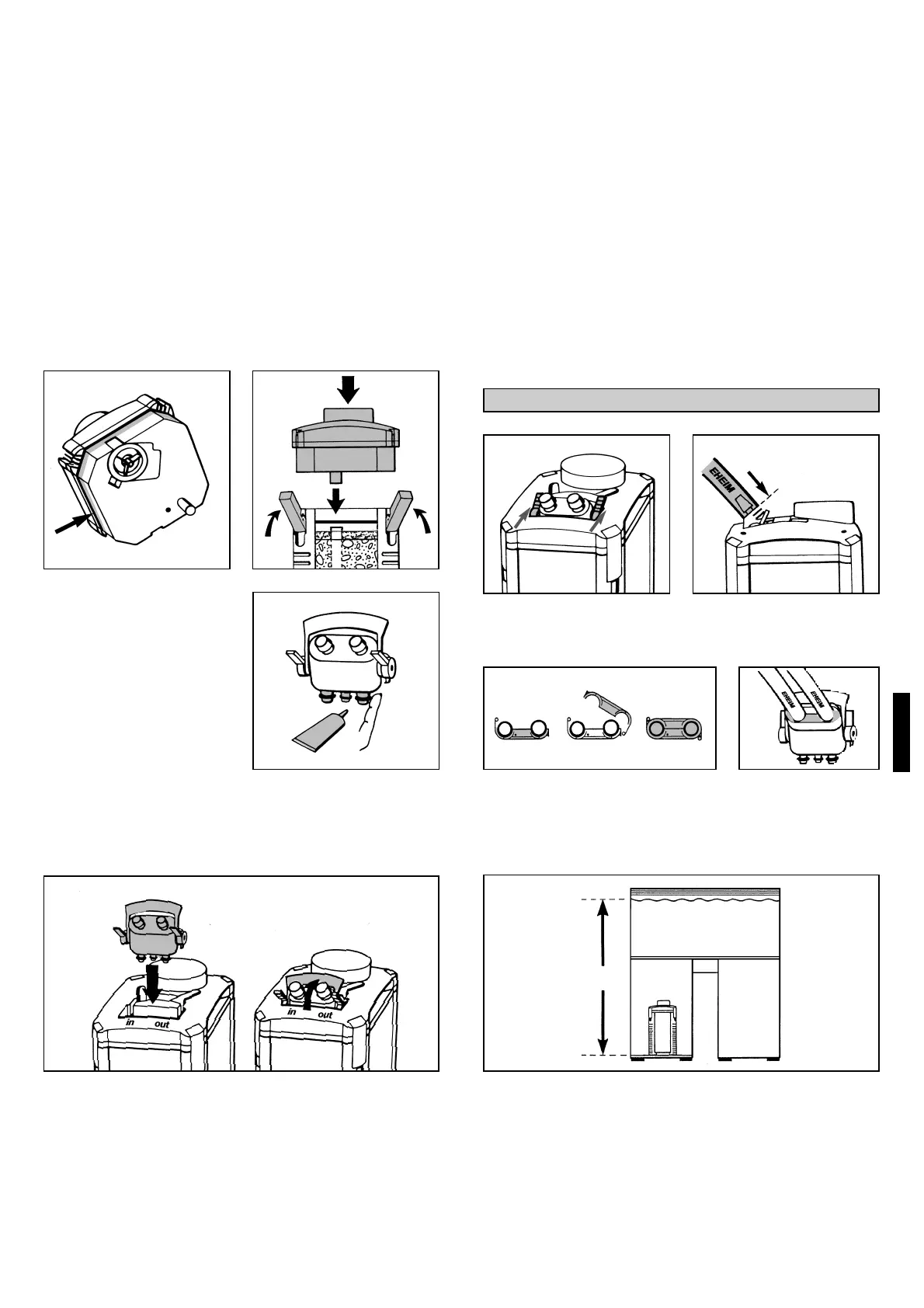 EHEIM

EHEIM

EHEIM

in out

in out