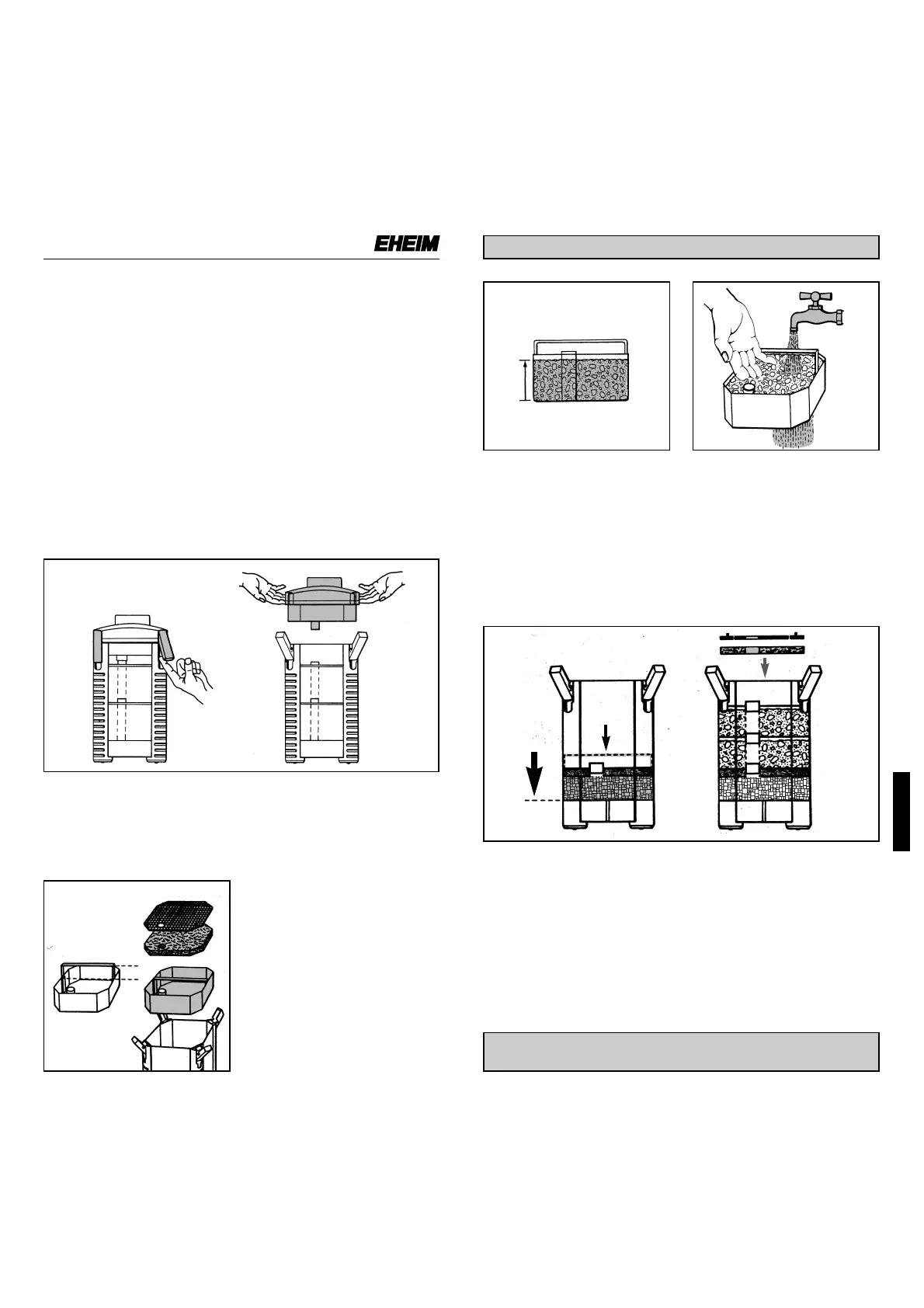 EHEIM