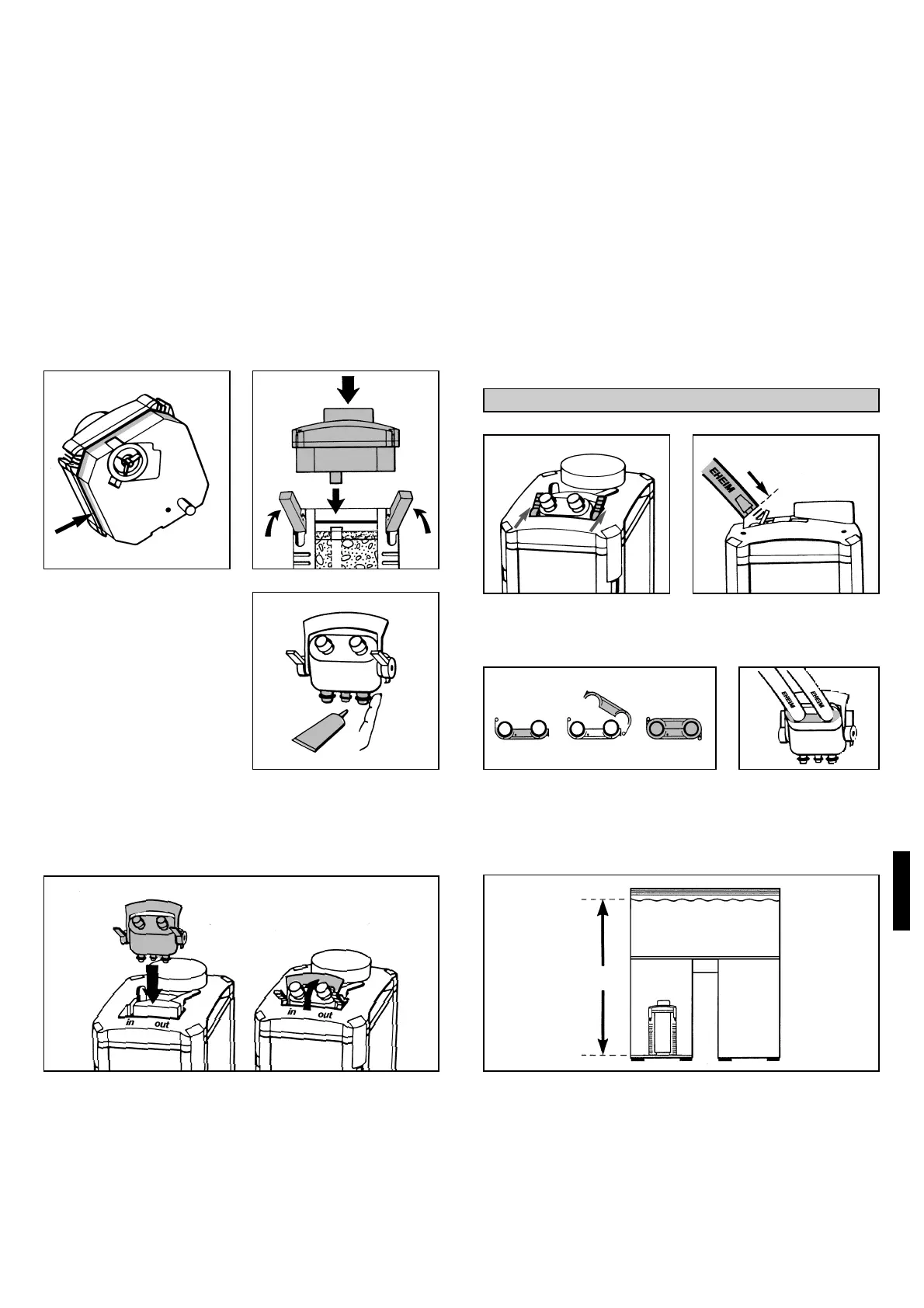 EHEIM

EHEIM

EHEIM

in out

in out