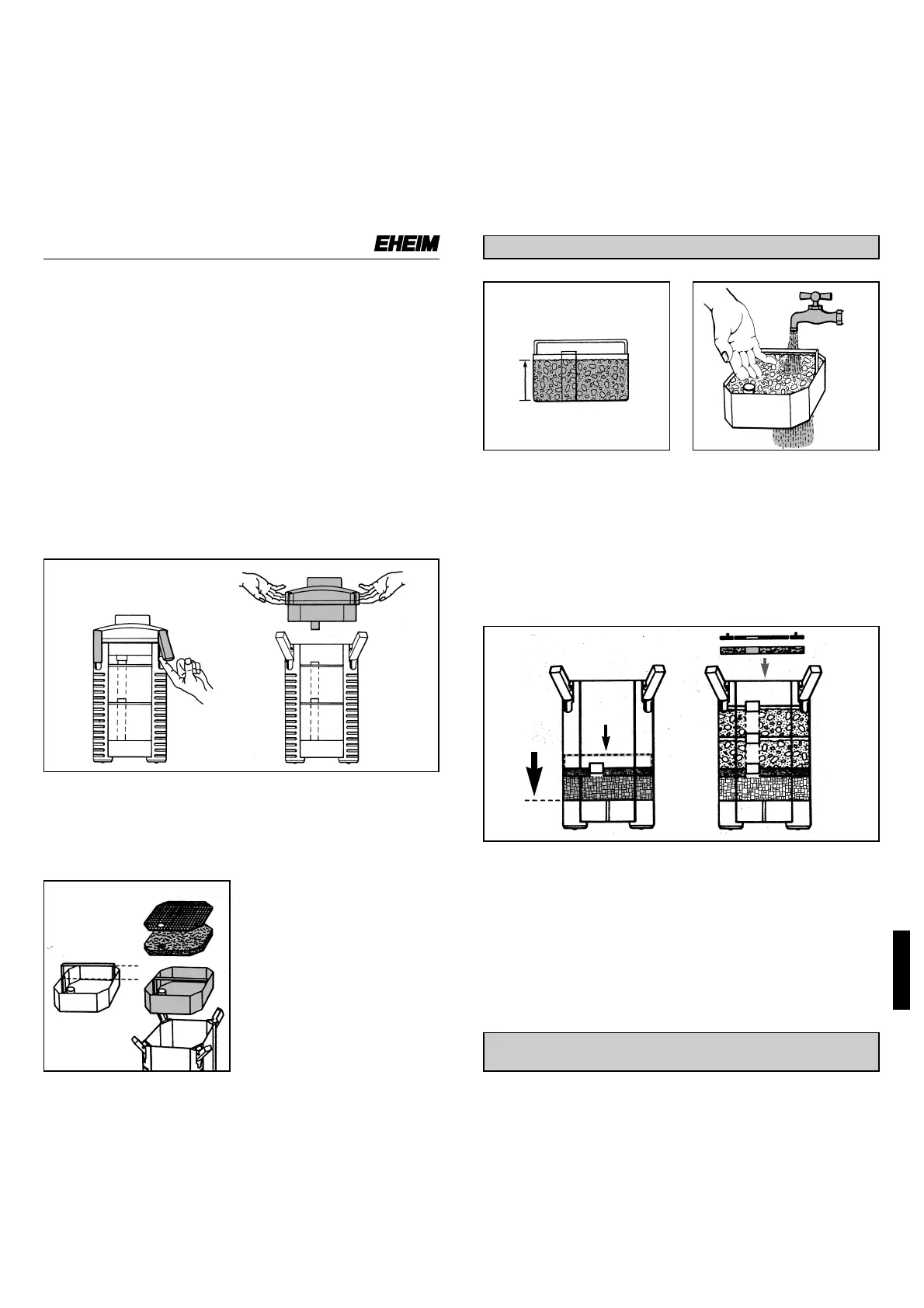 EHEIM