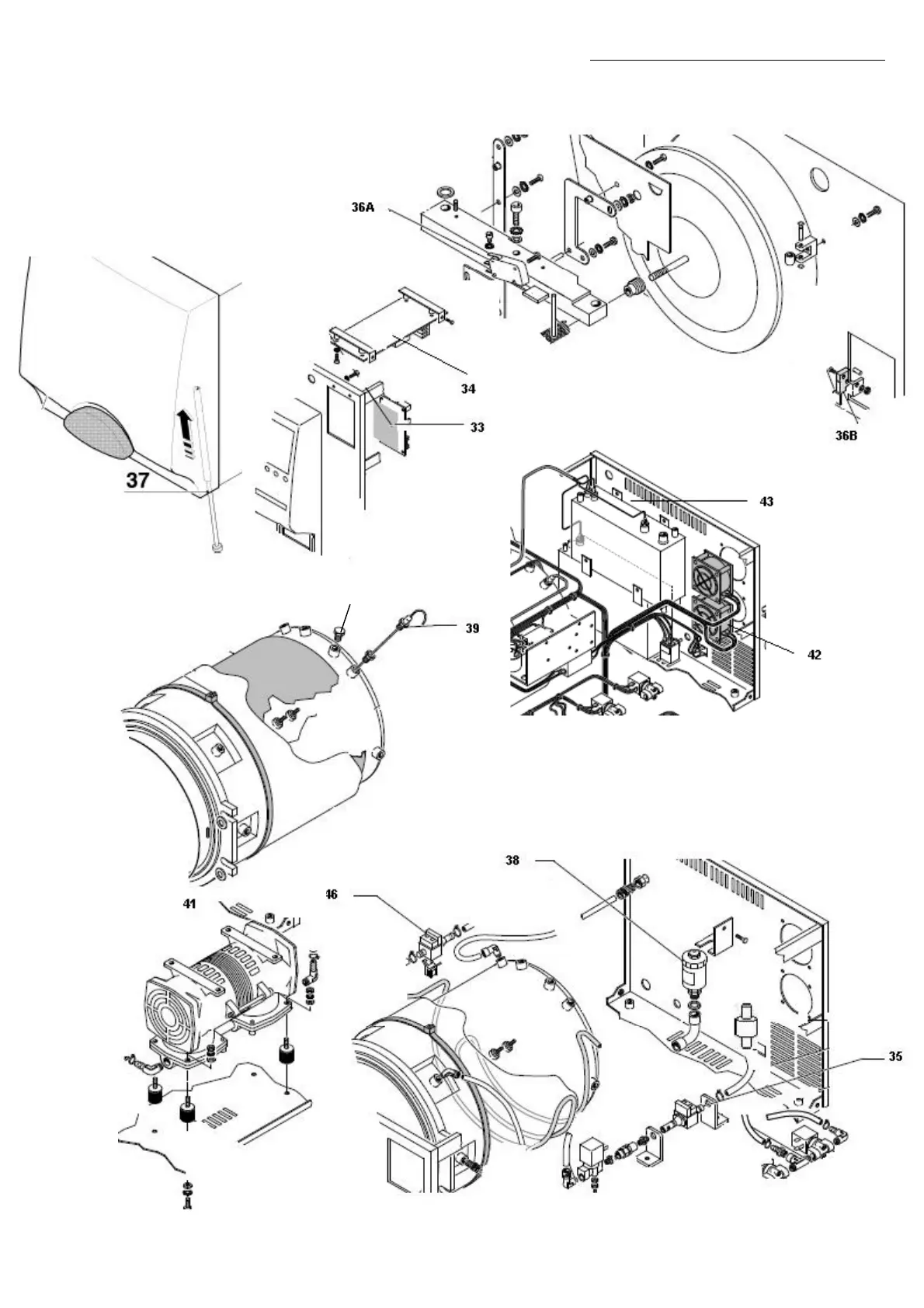 36A

34

33

37

36B

43

39

42

38

41

46

35