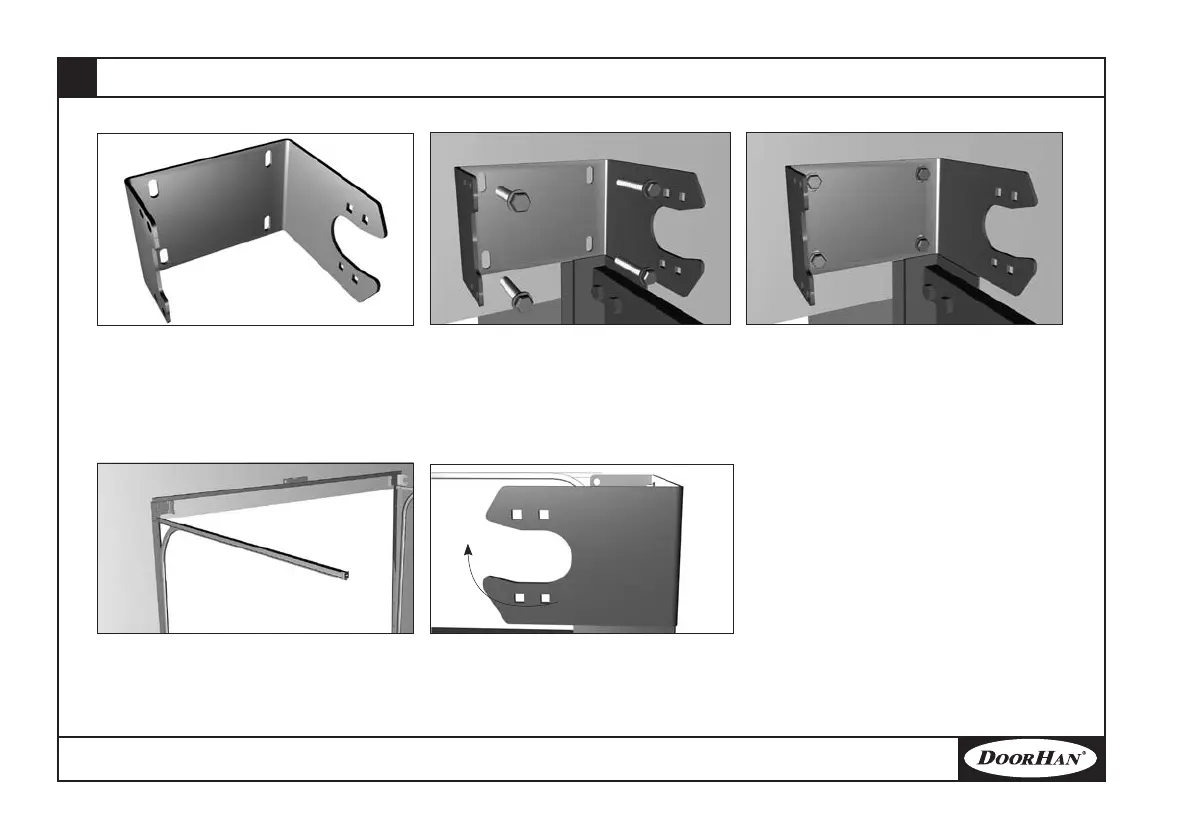 DOORHAN®