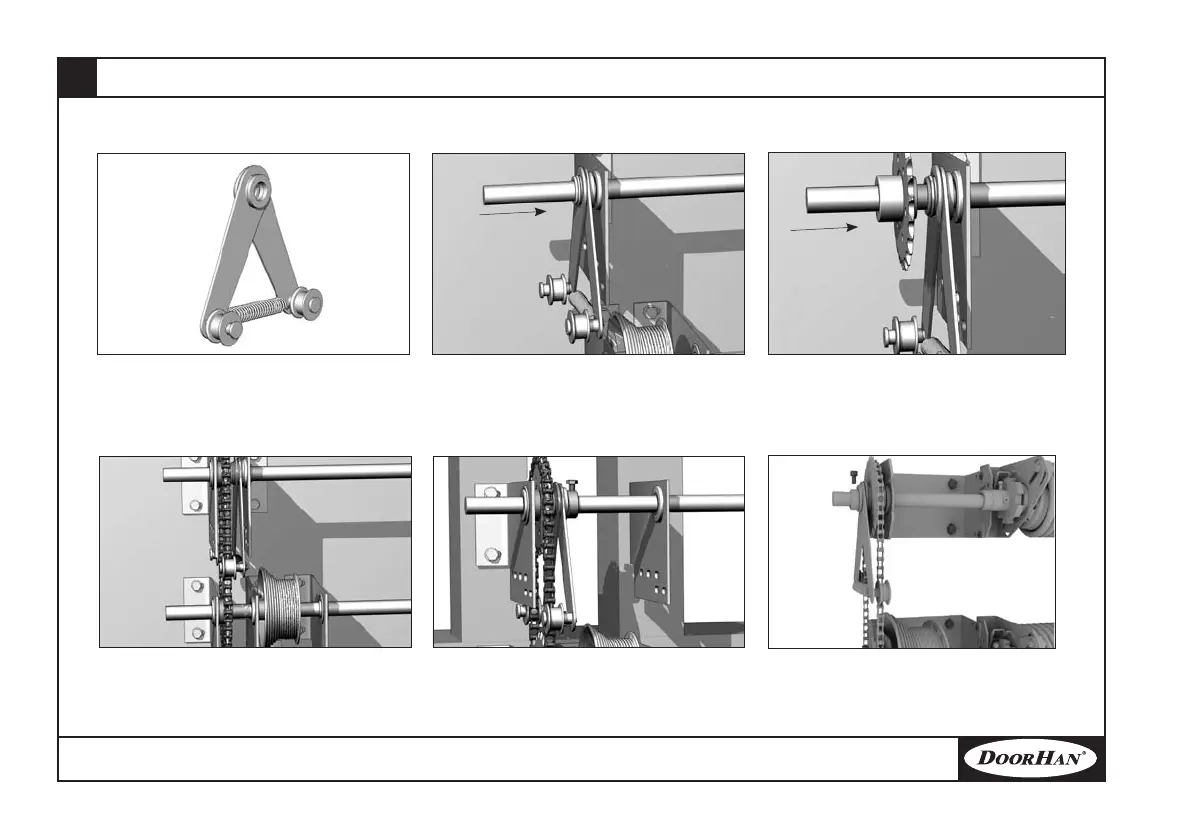 DOORHAN®