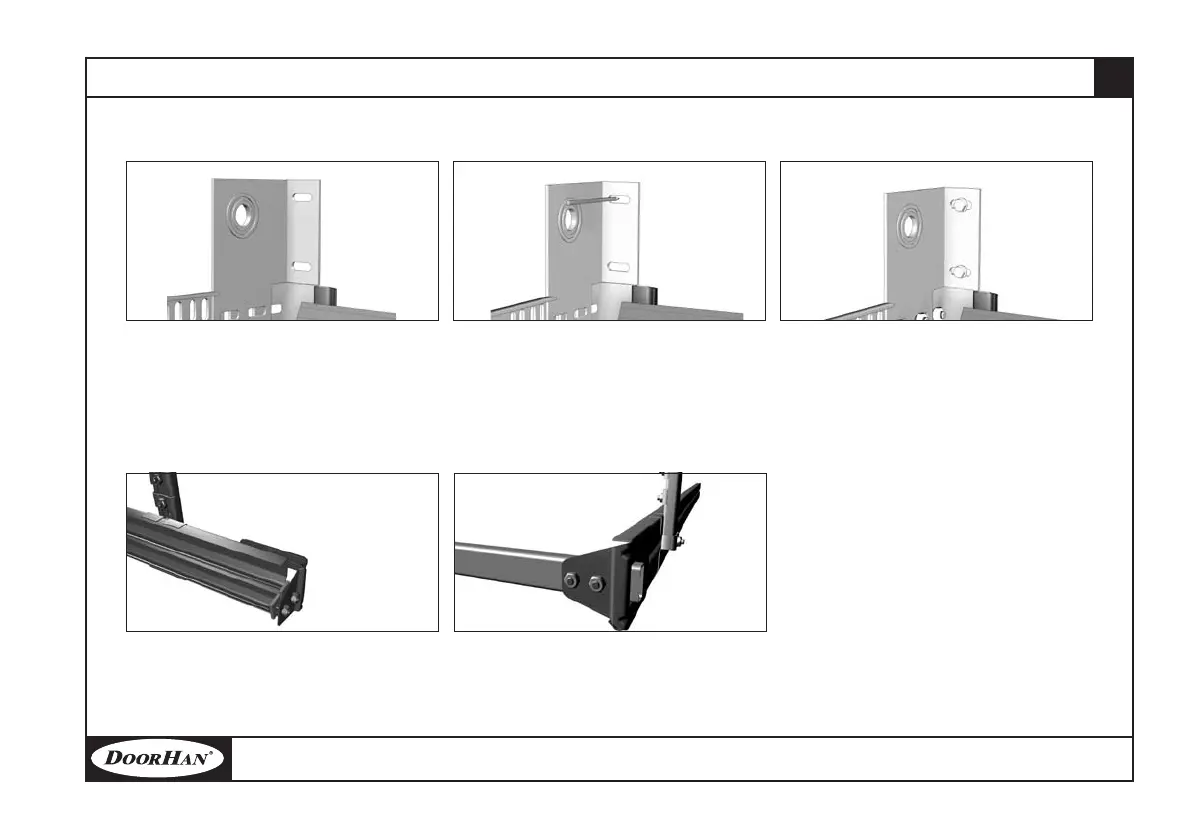 DOORHAN®