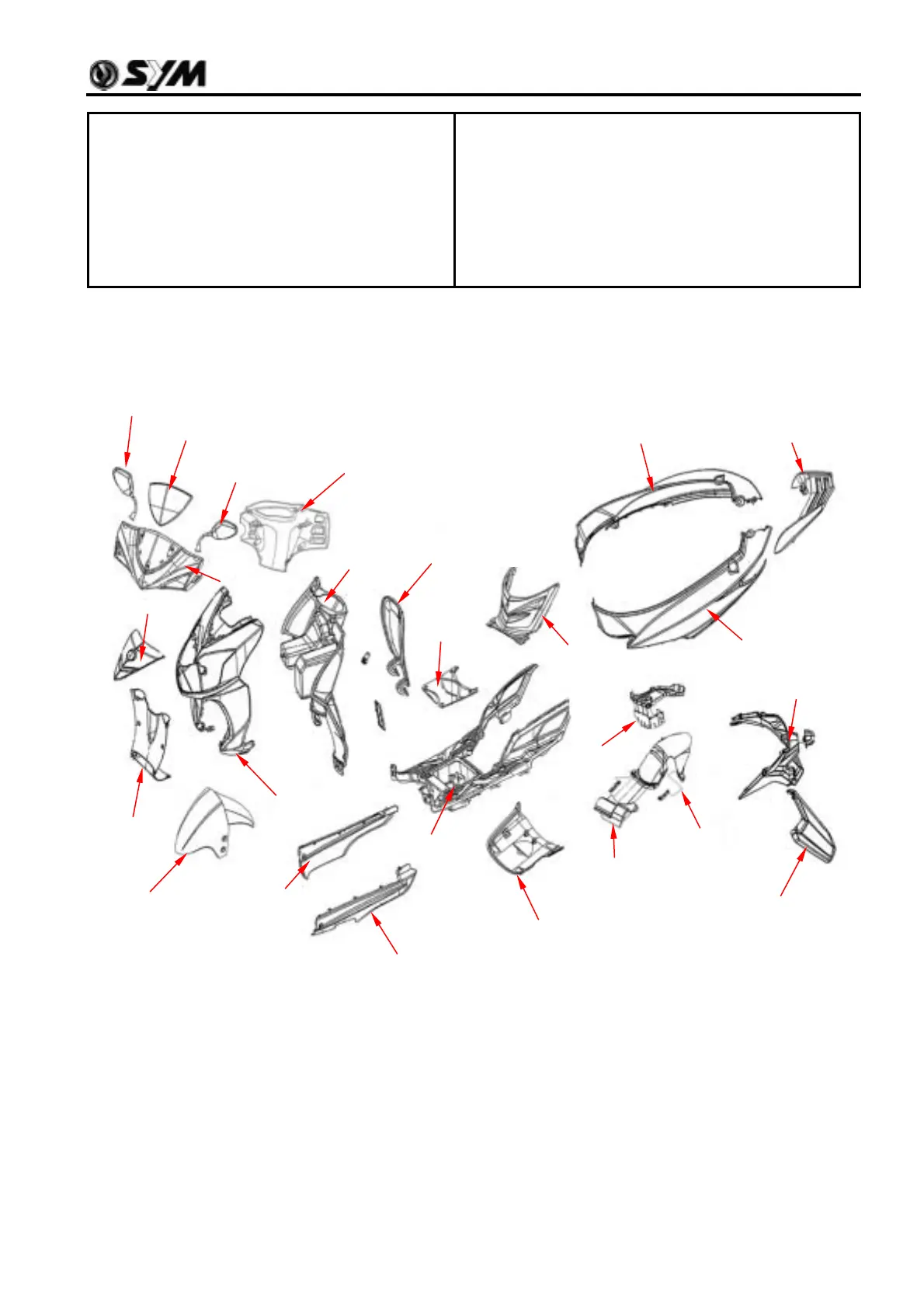 SYM