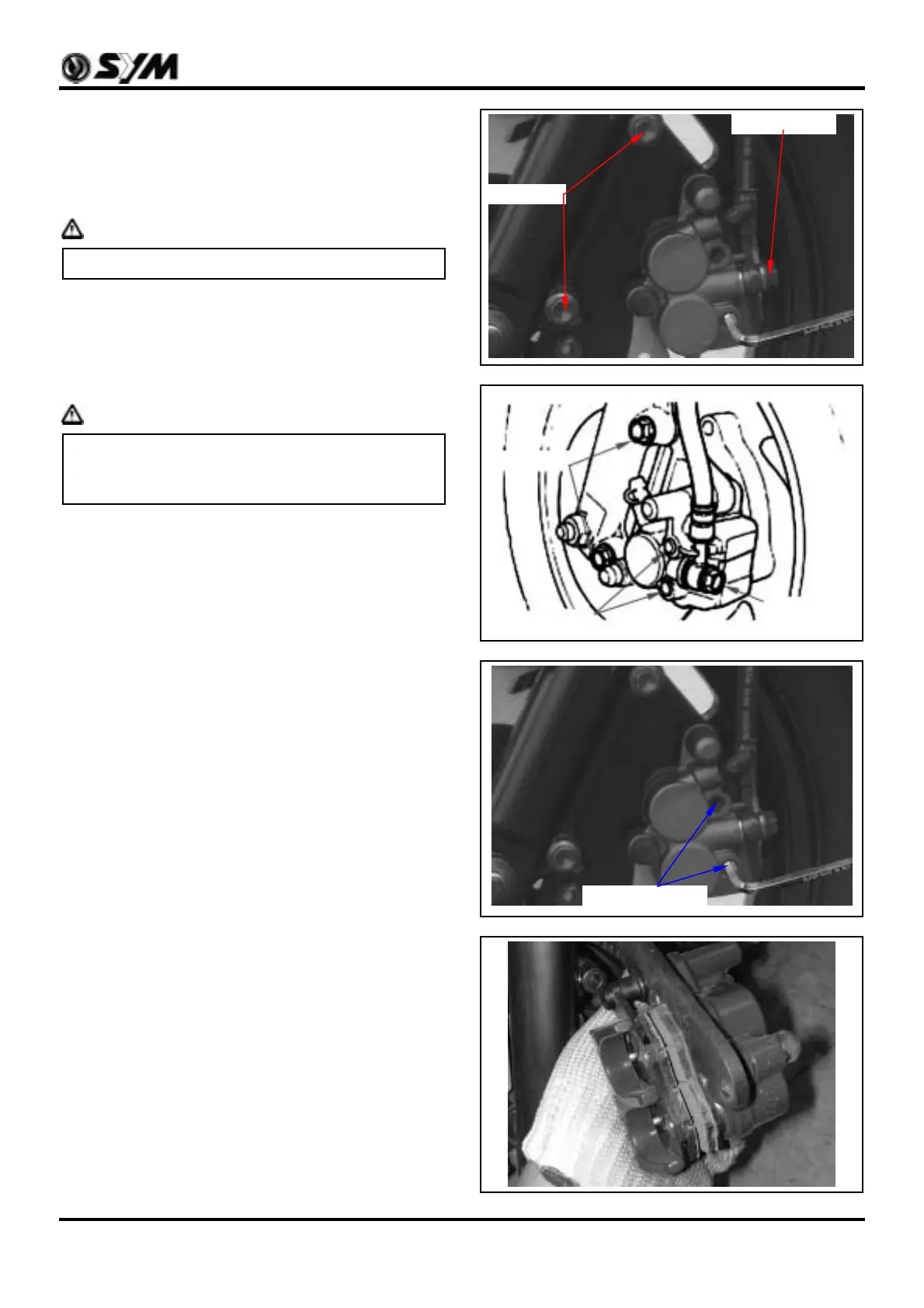 SYM