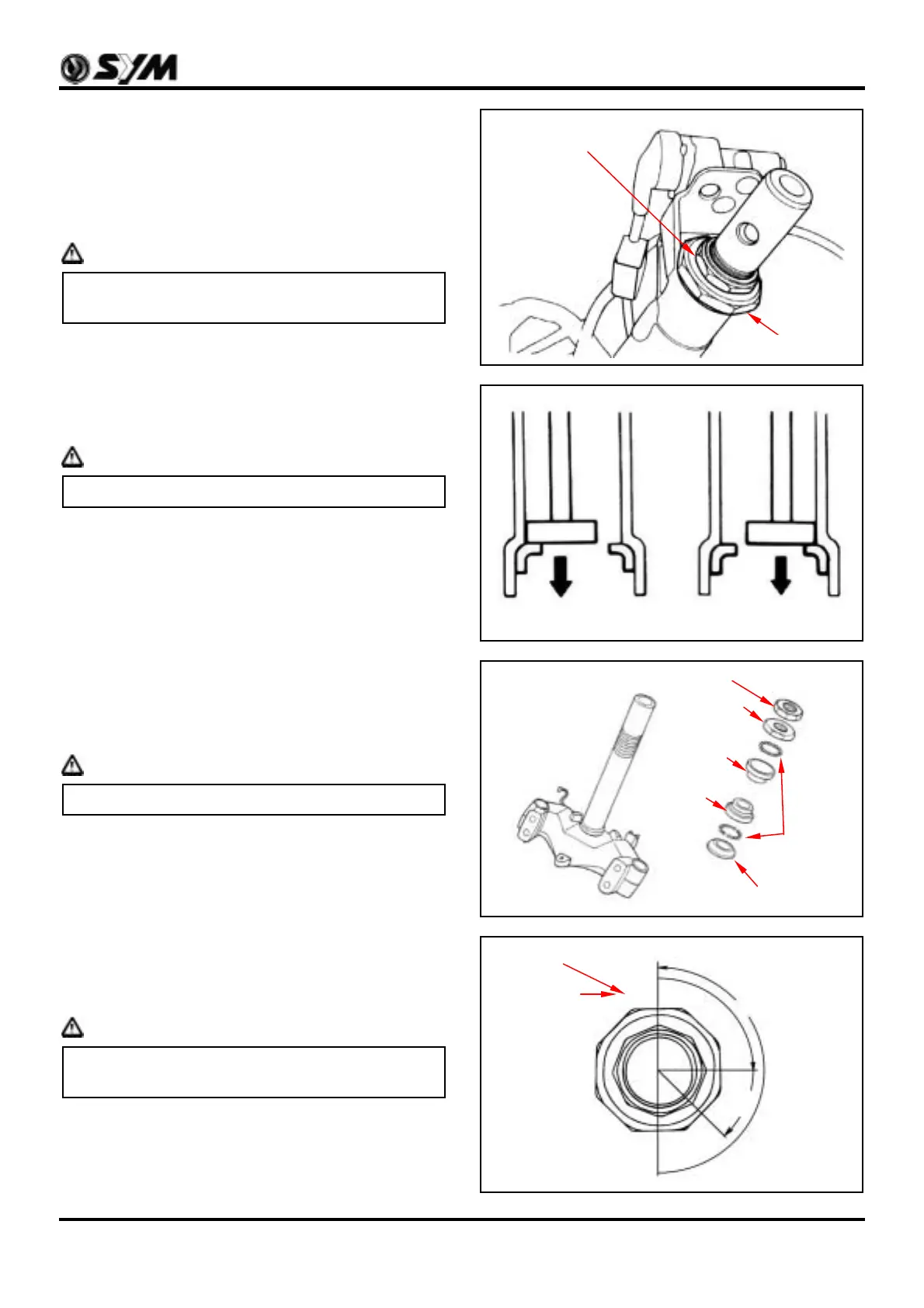 SYM