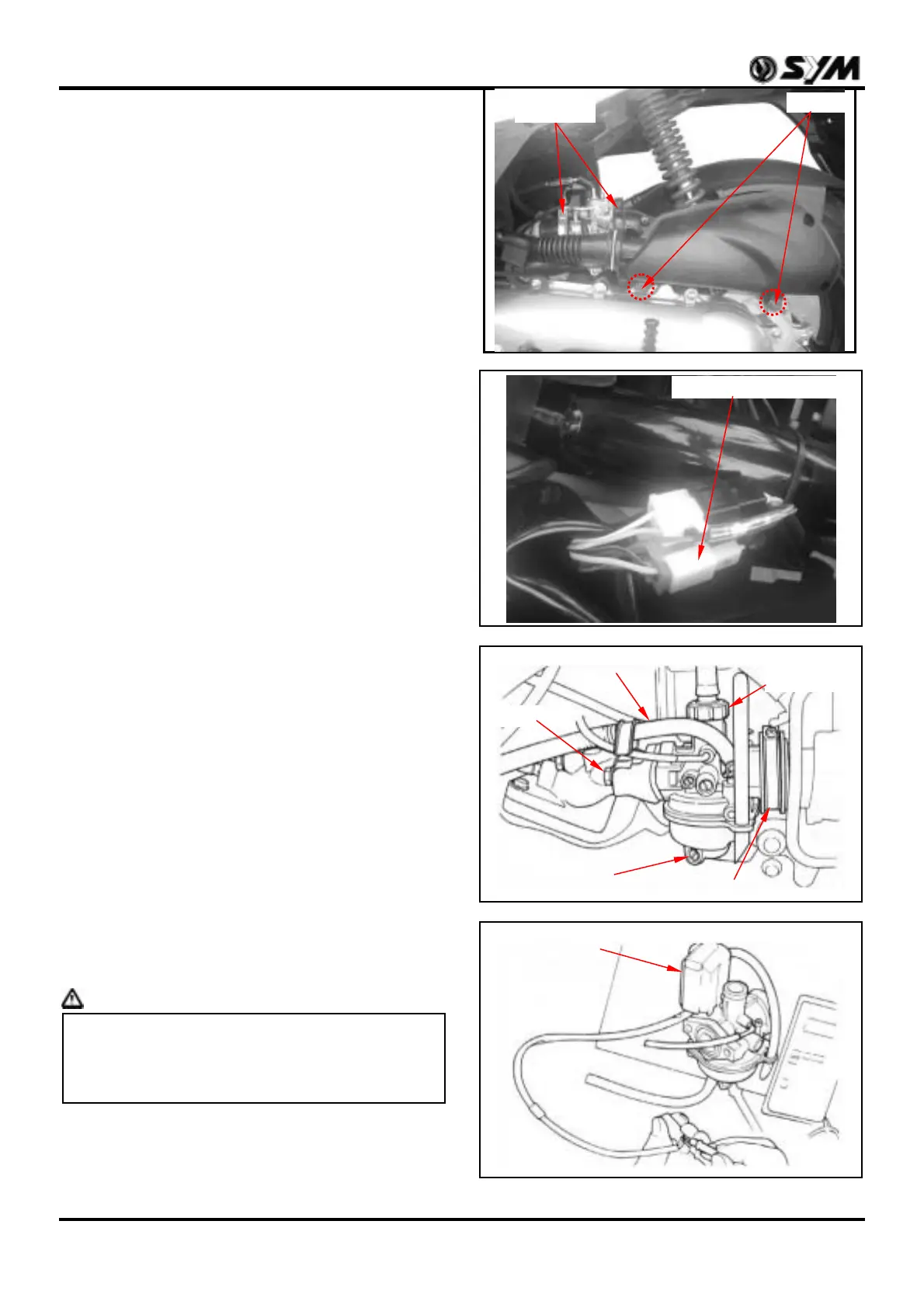 SYM