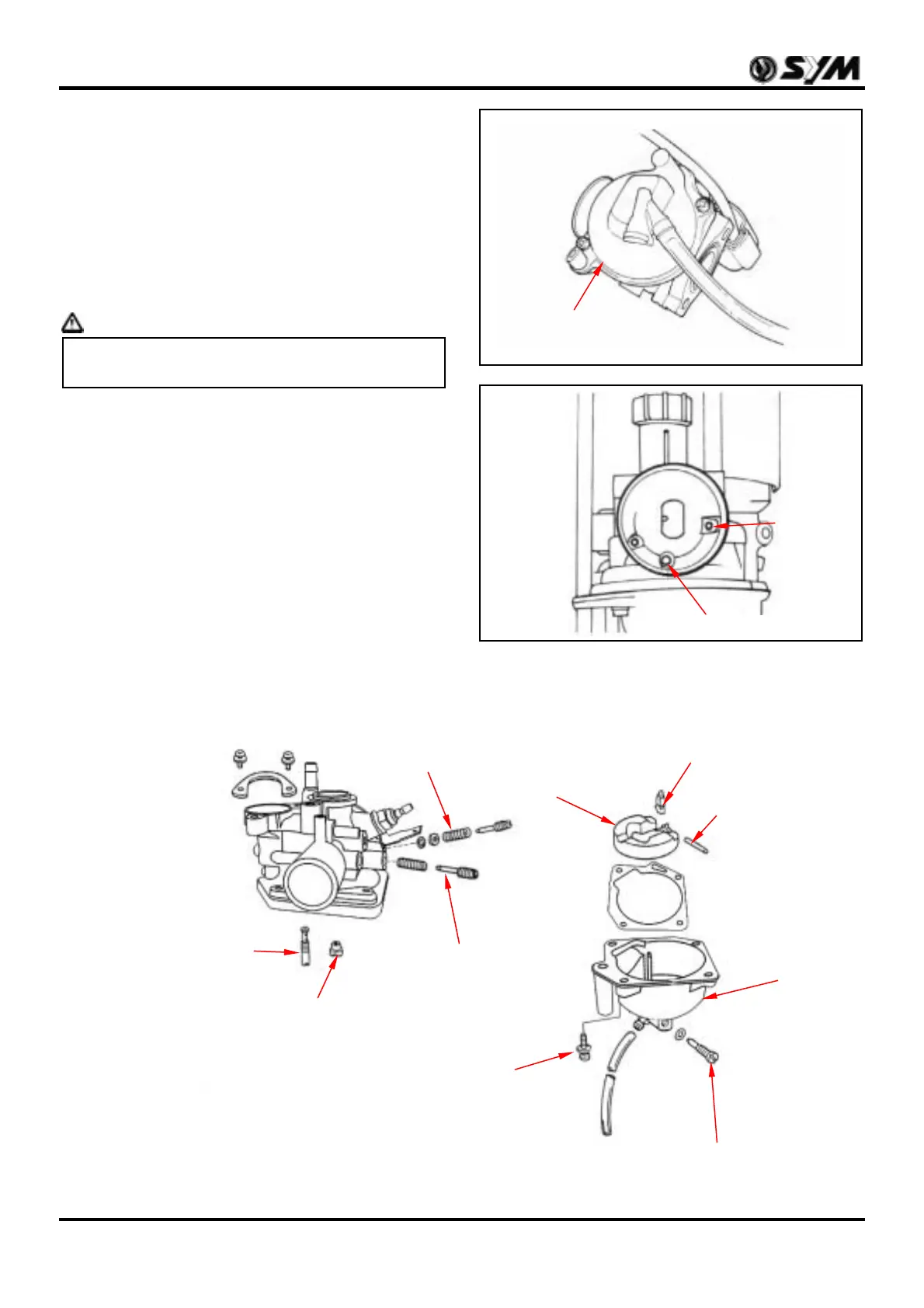 SYM