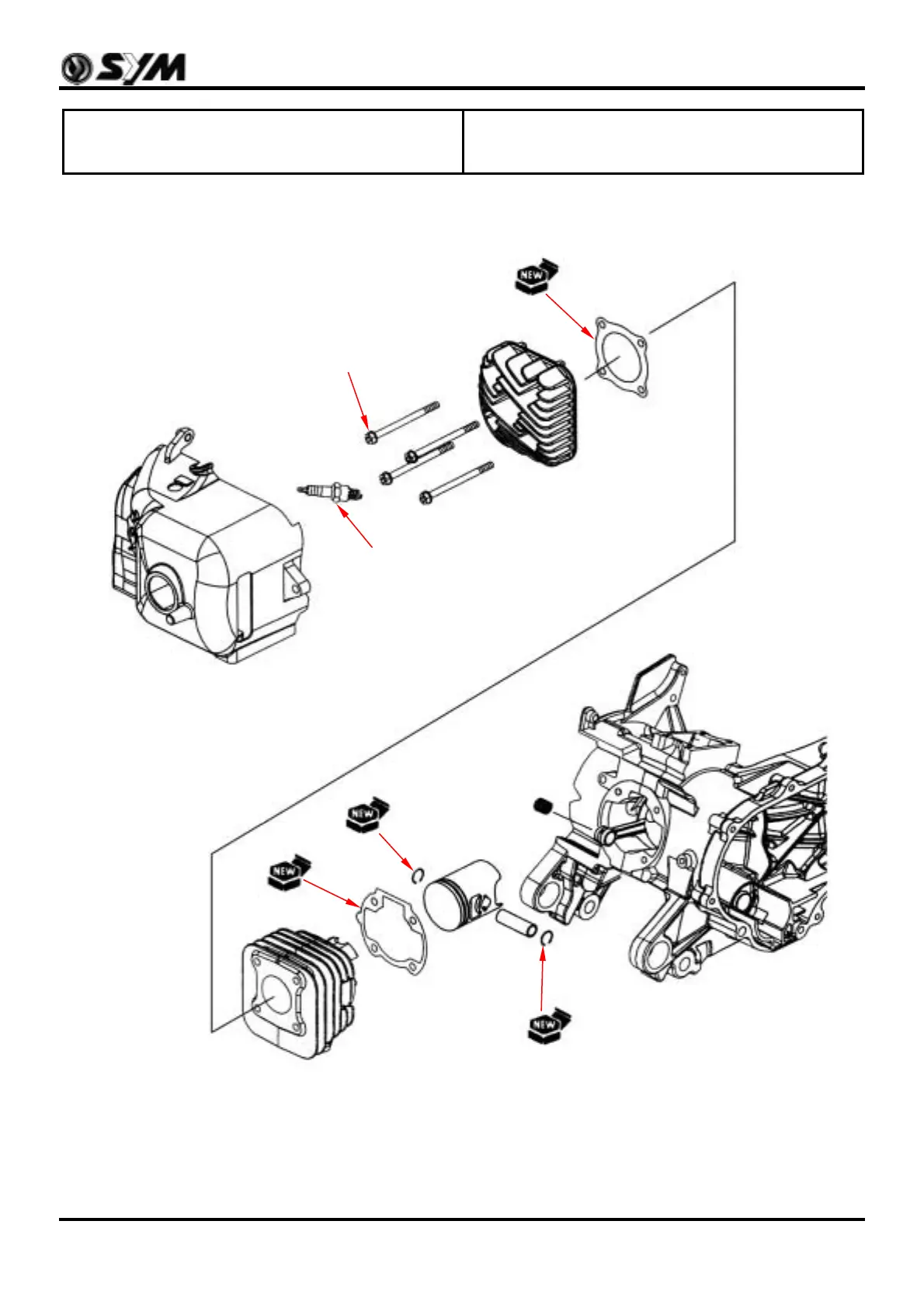 SYM

NEW

NEW

NEW

NEW