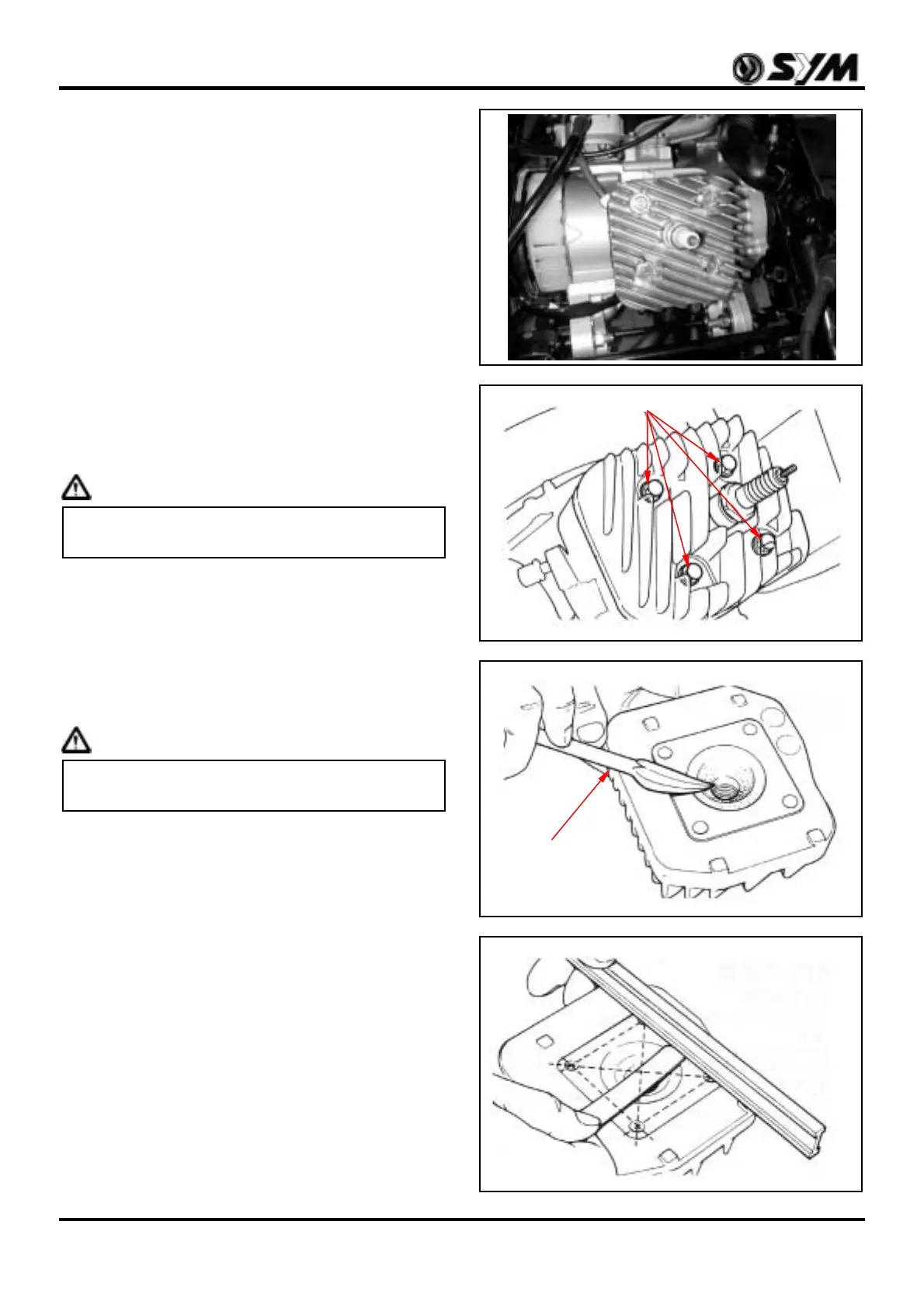 SYM