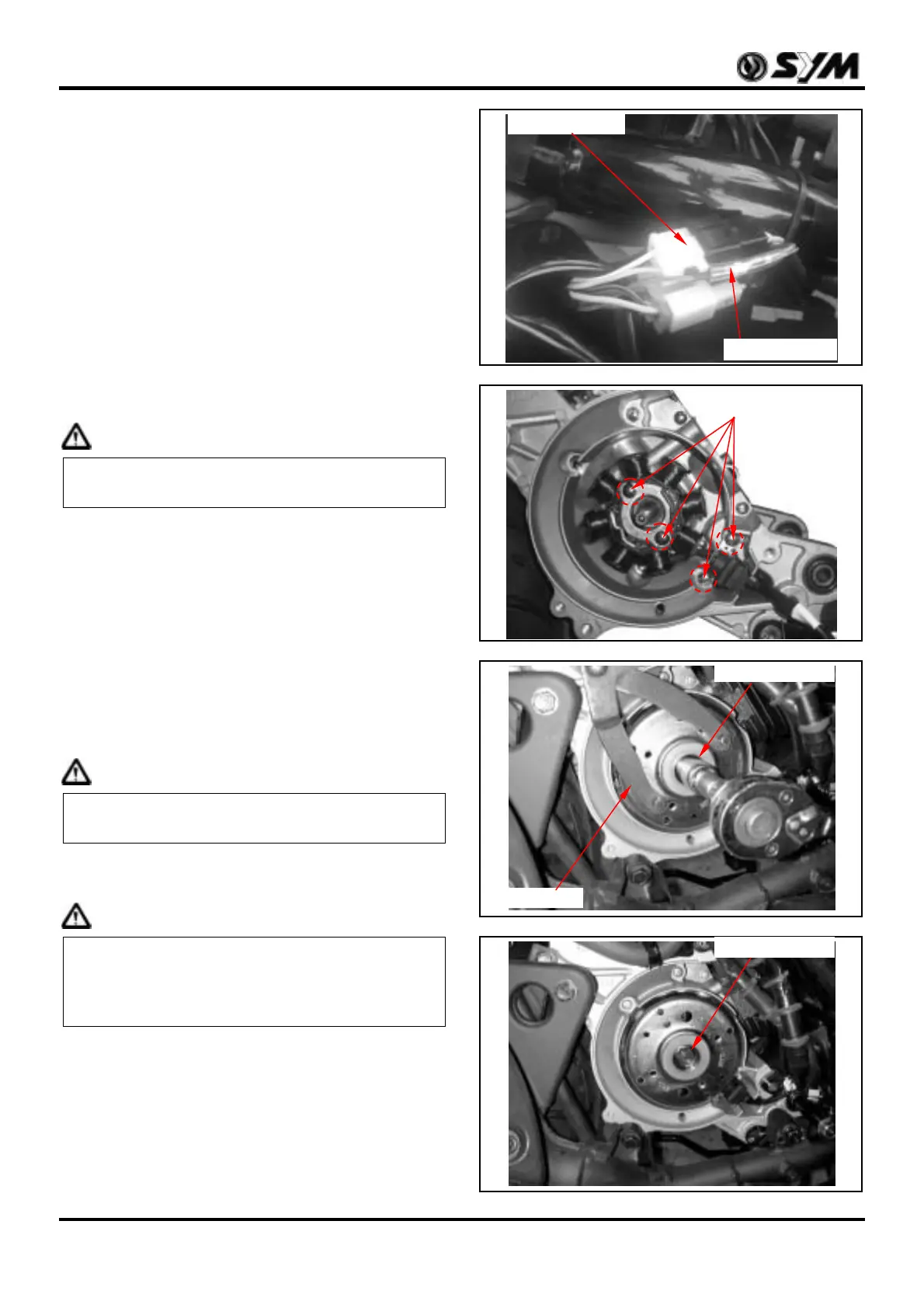 SYM