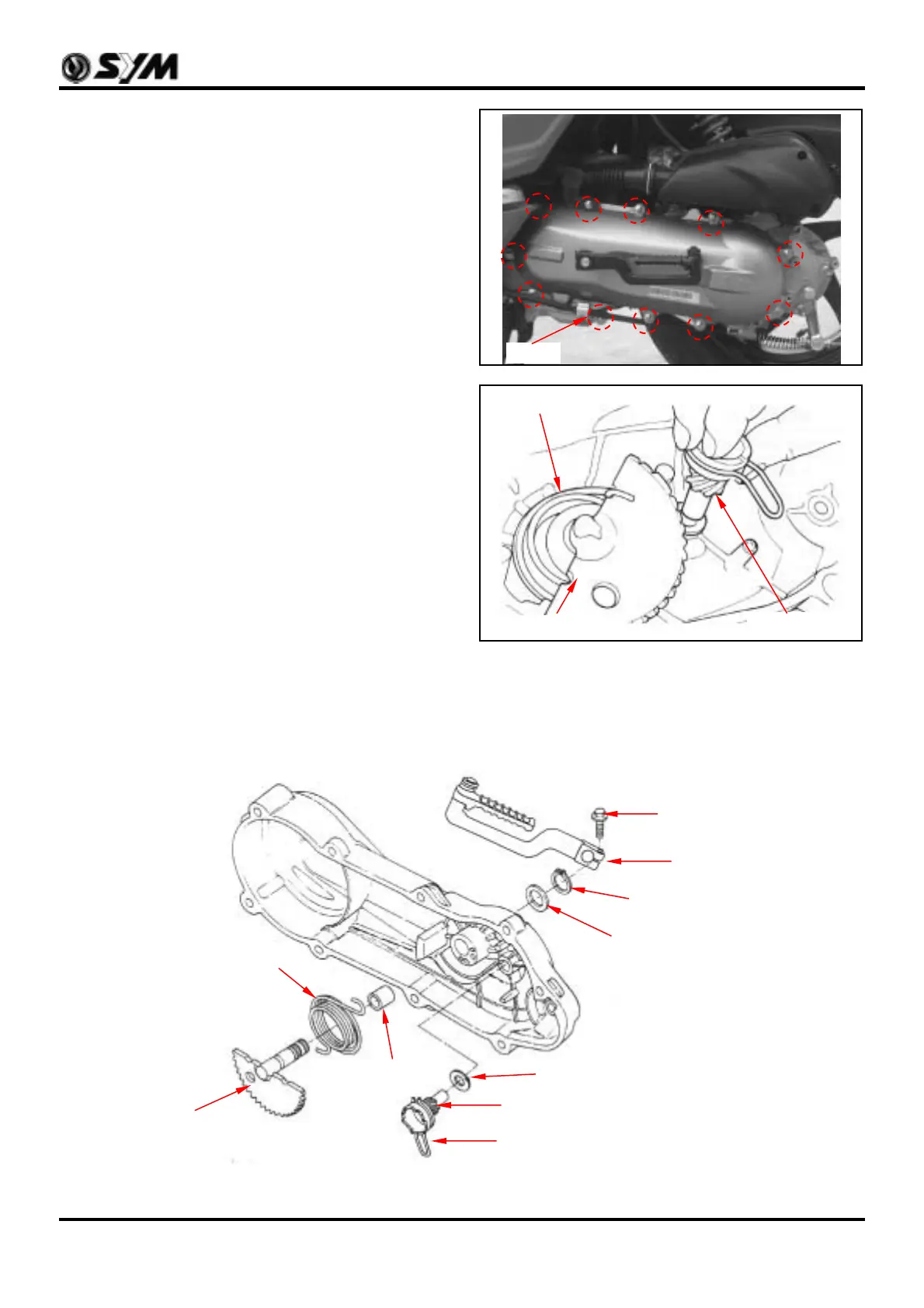 SYM