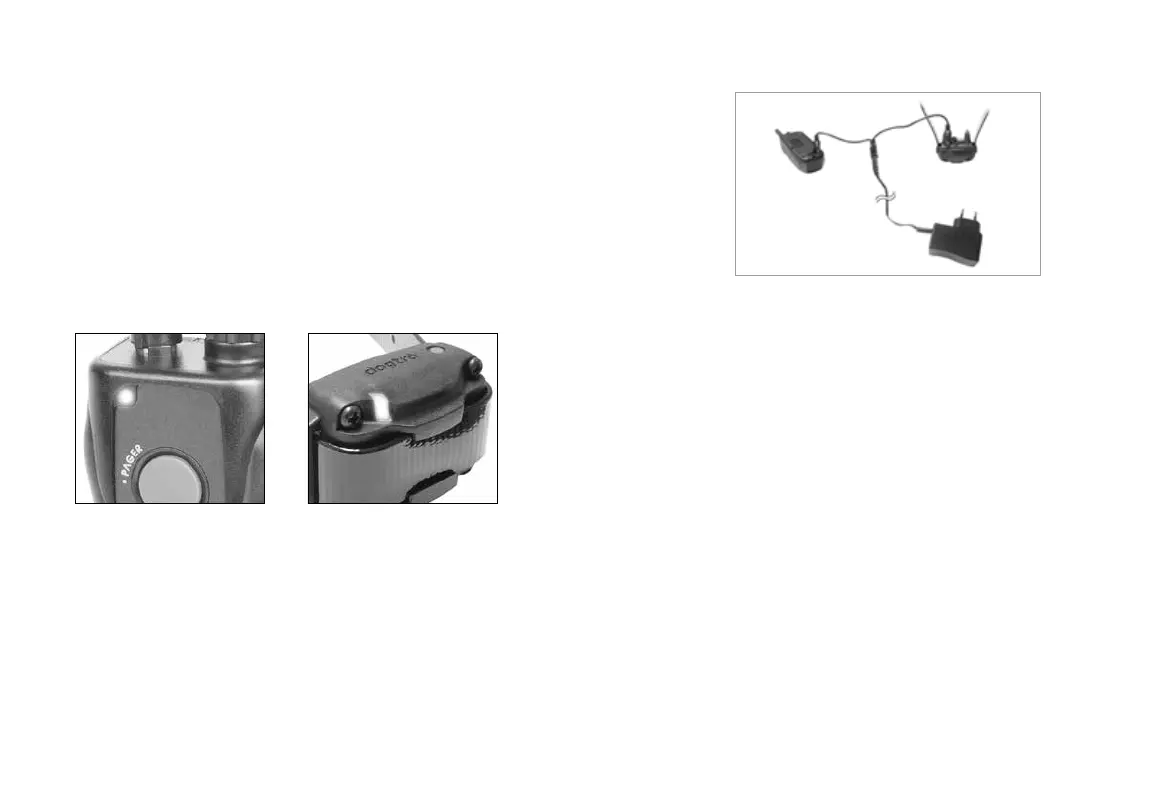 PAGER

dogtra