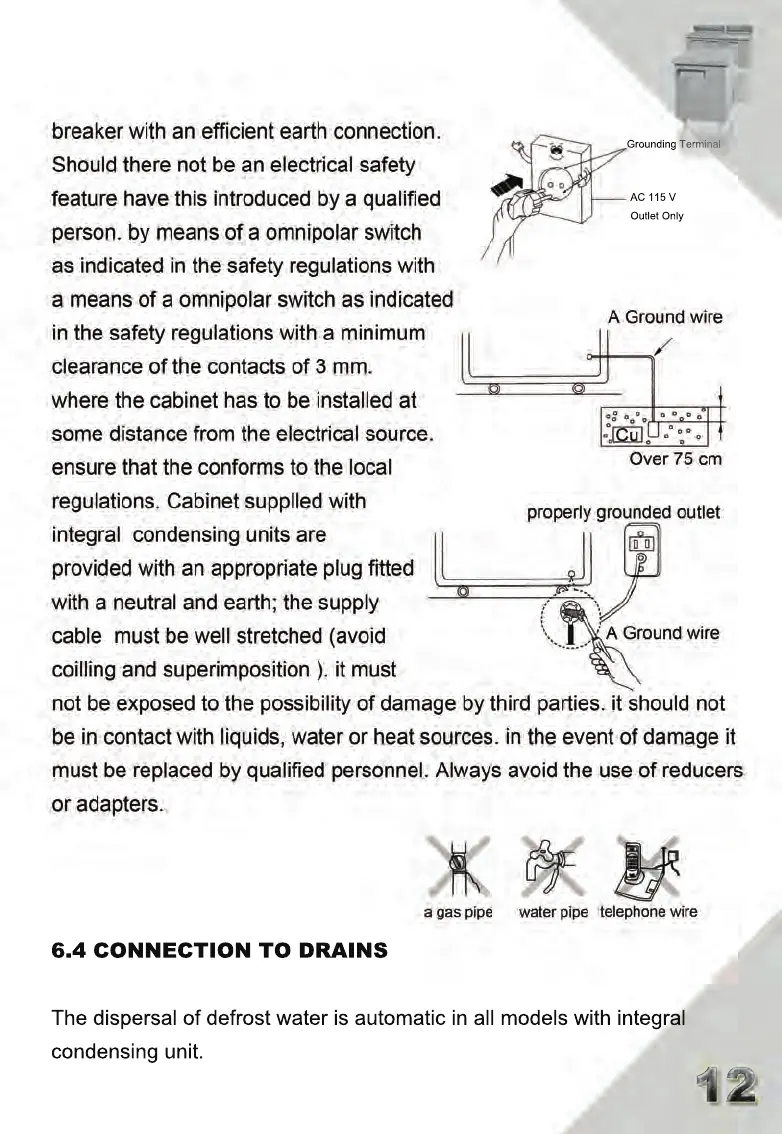 breaker with an efficient earth connection. Should there not be an electrical safety feature have this introduced by a qualified person. by means of a omnipolar switch as indicated in the safety regulations with a means of a omnipolar switch as indicated in the safety regulations with a minimum clearance of the contacts of 3 mm. where the cabinet has to be installed at some distance from the electrical source. ensure that the conforms to the local regulations. Cabinet supplled with integral condensing units are provided with an appropriate plug fitted with a neutral and earth; the supply cable must be well stretched (avoid coilling and superimposition ). it must not be exposed to the possibility of damage by third parties. it should not be in contact with liquids, water or heat sources. in the event of damage it must be replaced by qualified personnel. Always avoid the use of reducers or adapters.

Grounding Terminal

AC 115 V
Outlet Only

A Ground wire

Cu

Over 75 cm

properly grounded outlet

A Ground wire

a gas pipe water pipe telephone wire

6.4 CONNECTION TO DRAINS

The dispersal of defrost water is automatic in all models with integral condensing unit.

12