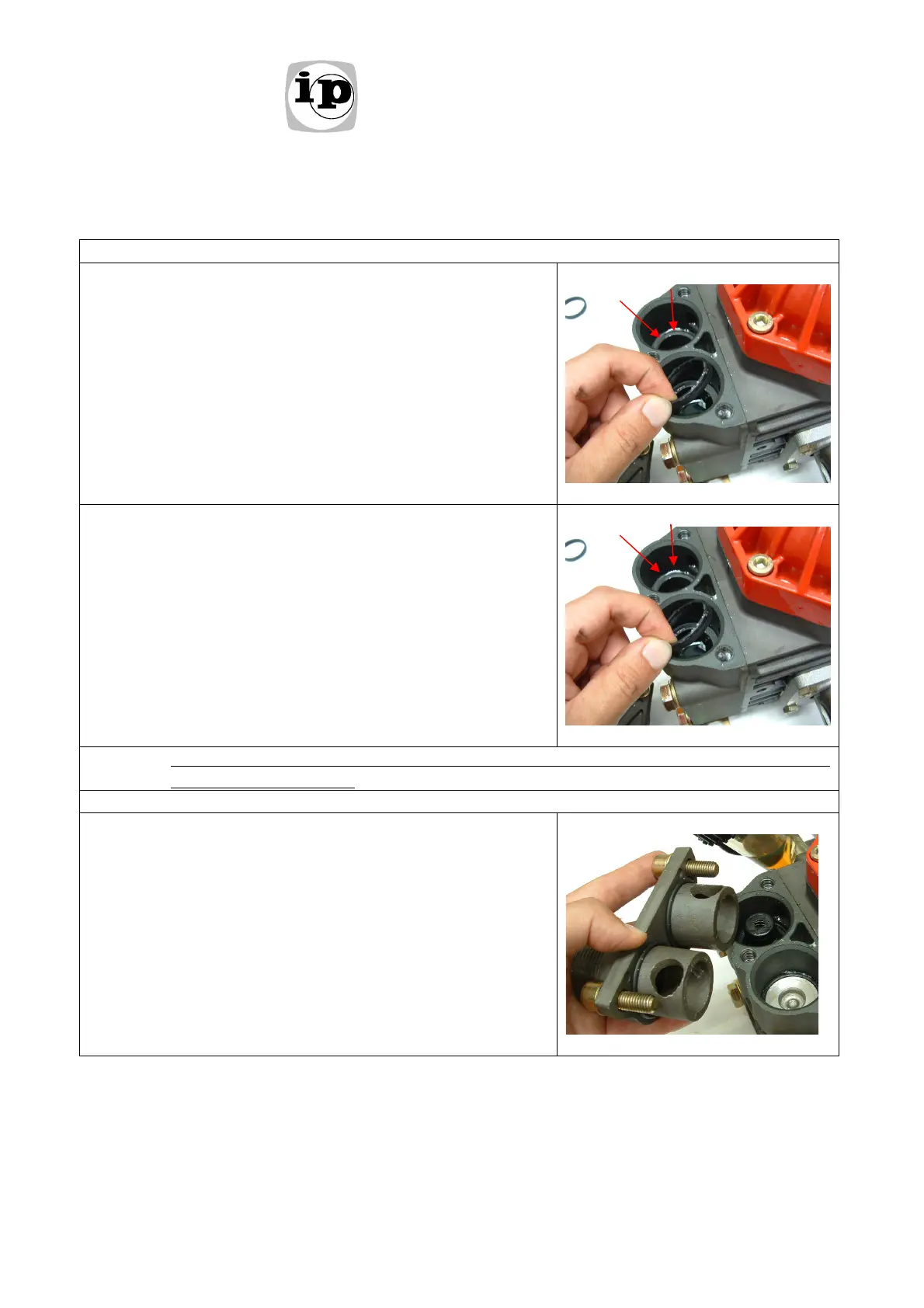 ip