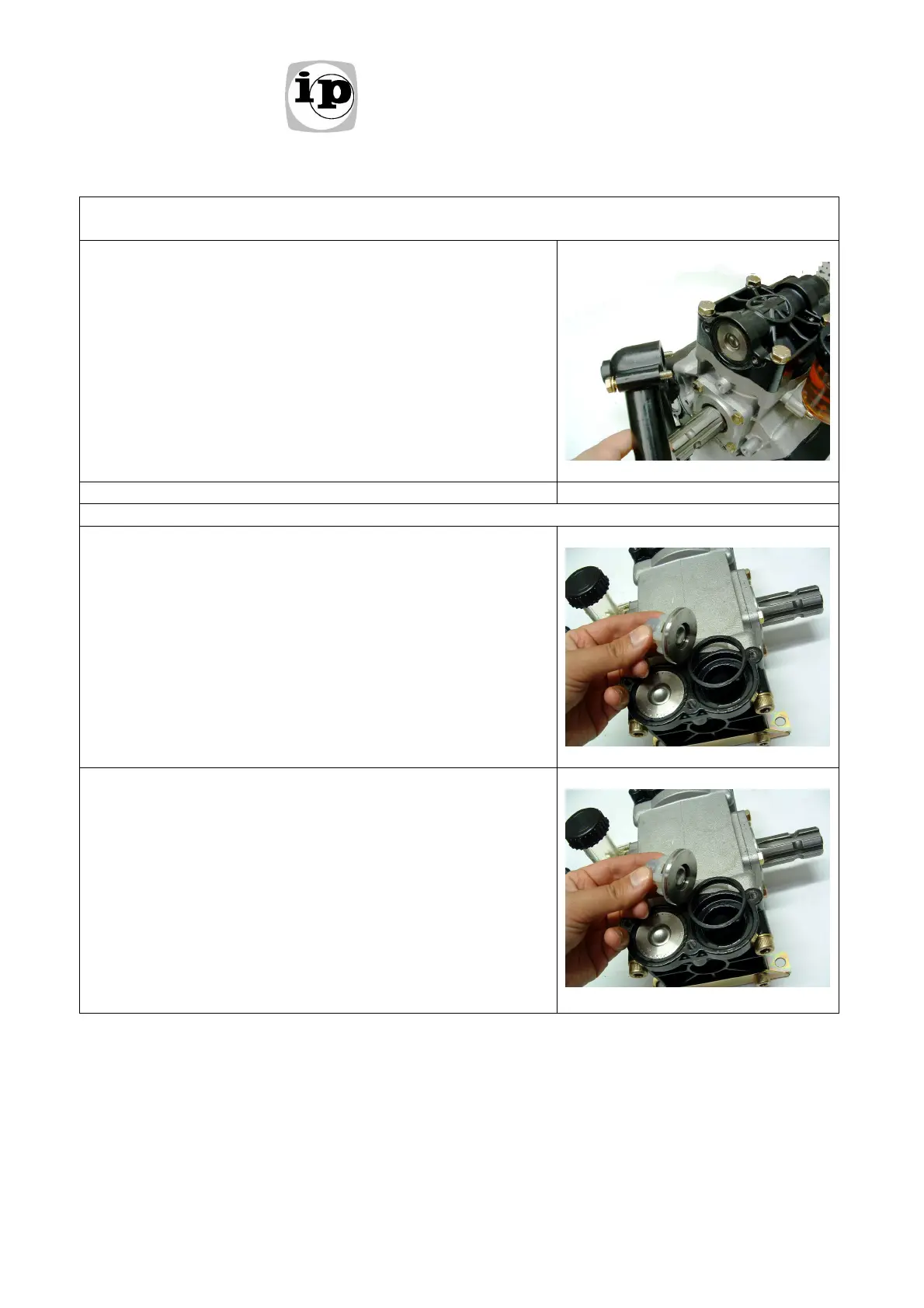 ip